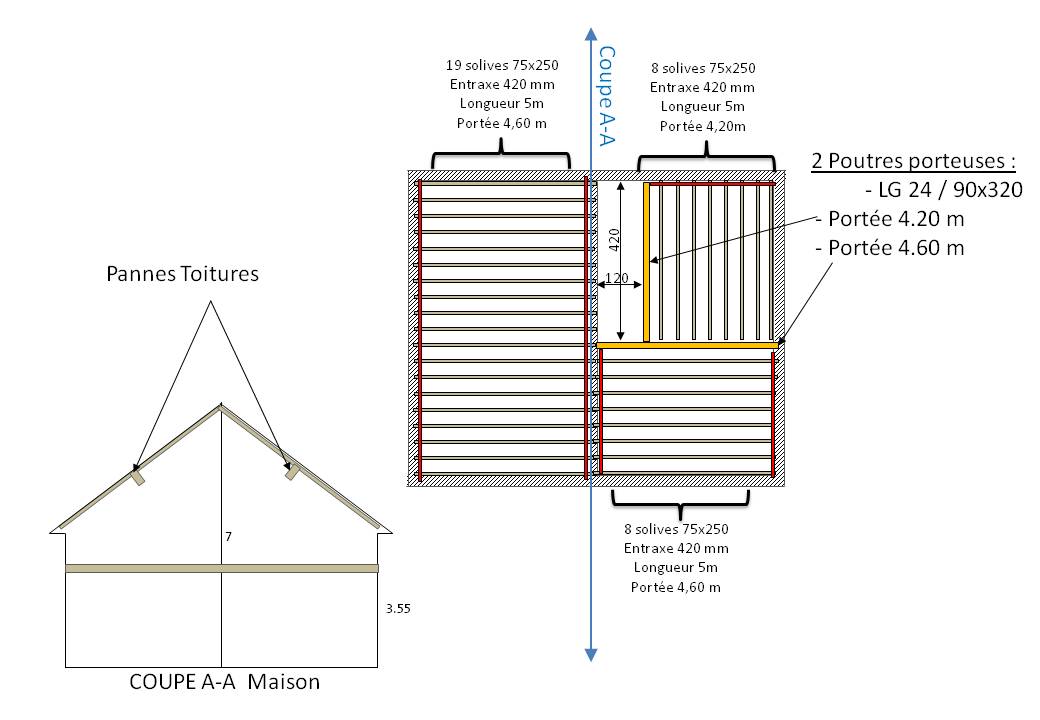 19 solives 75x250
Entraxe 420 mm
Longueur 5m
Portée 4,60 m

Coupe A-A

8 solives 75x250
Entraxe 420 mm
Longueur 5m
Portée 4,20m

2 Poutres porteuses :
- LG 24 / 90x320
- Portée 4.20 m
- Portée 4.60 m

420

120

Pannes Toitures

7

3.55

COUPE A-A Maison

8 solives 75x250
Entraxe 420 mm
Longueur 5m
Portée 4,60 m