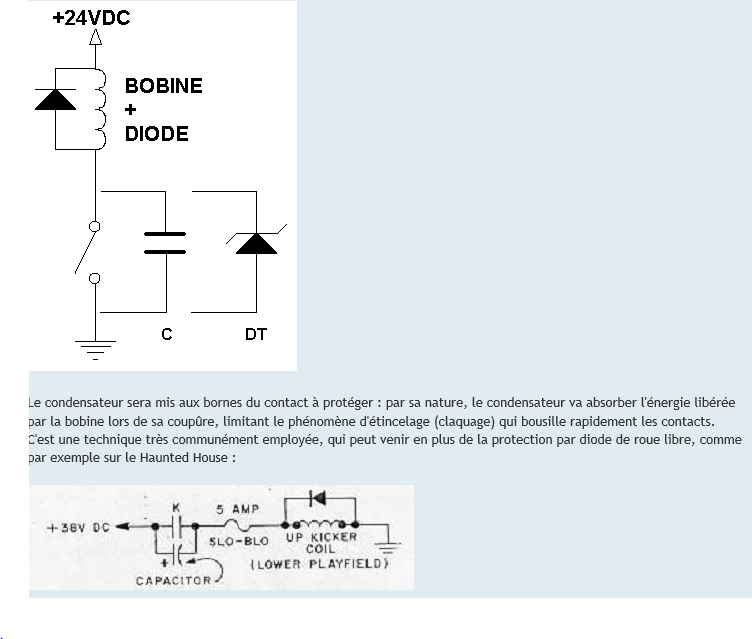 +24VDC

BOBINE
+
DIODE

C

DT

Le condensateur sera mis aux bornes du contact à protéger : par sa nature, le condensateur va absorber l'énergie libérée par la bobine lors de sa coupûre, limitant le phénomène d'étincelage (claquage) qui bousille rapidement les contacts.
C'est une technique très communément employée, qui peut venir en plus de la protection par diode de roue libre, comme par exemple sur le Haunted House :

+38V DC
K
5 AMP
SLO-BLO
UP KICKER COIL
(LOWER PLAYFIELD)
+
CAPACITOR