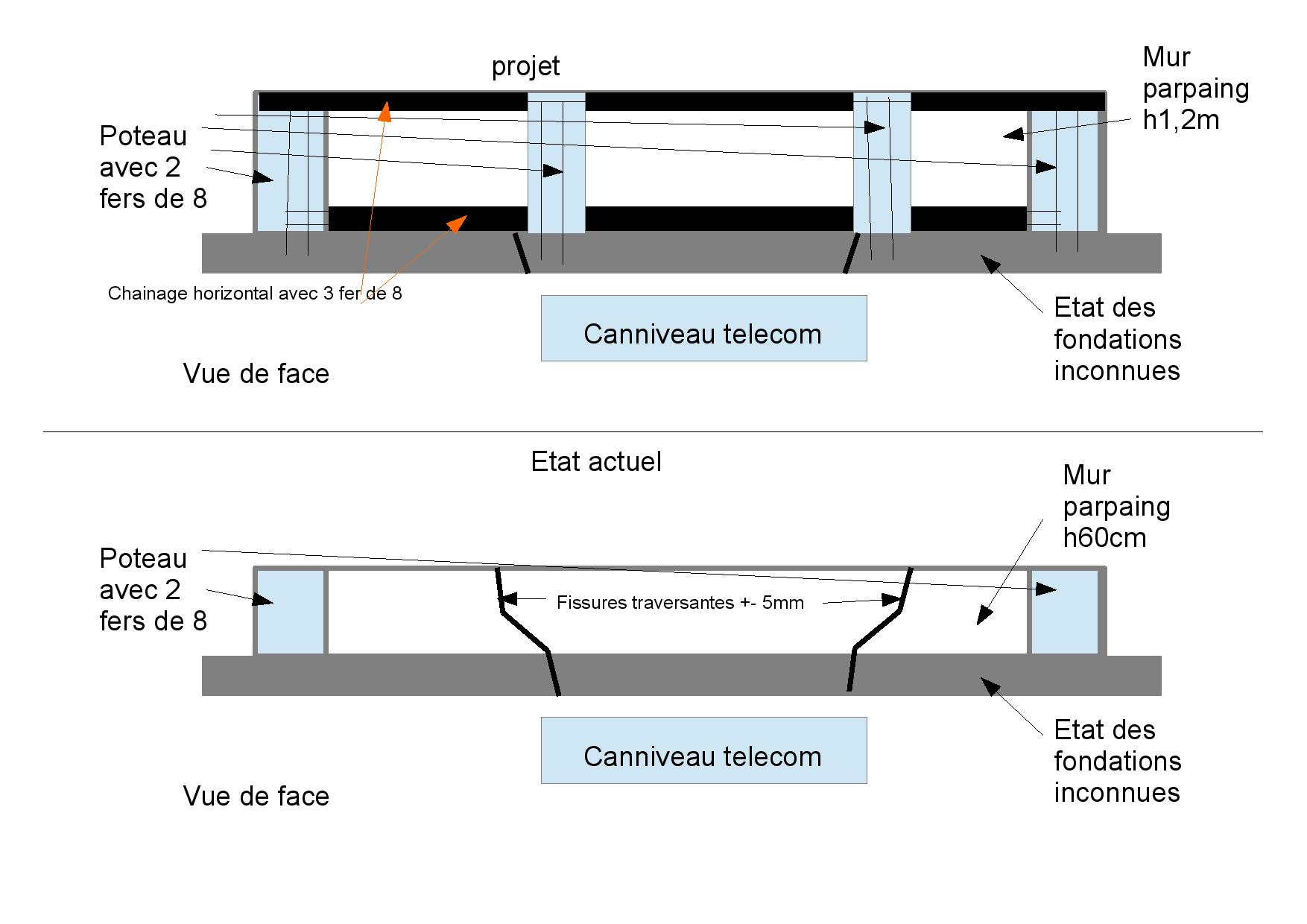 projet

Mur parpaing h1,2m

Poteau avec 2 fers de 8

Chainage horizontal avec 3 fer de 8

Canniveau telecom

Etat des fondations inconnues

Vue de face

Etat actuel

Mur parpaing h60cm

Poteau avec 2 fers de 8

Fissures traversantes +- 5mm

Canniveau telecom

Etat des fondations inconnues

Vue de face