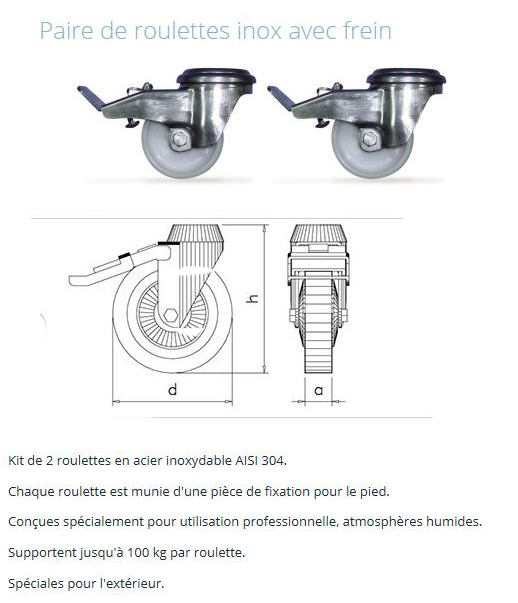 Paire de roulettes inox avec frein

h

d

a

Kit de 2 roulettes en acier inoxydable AISI 304.

Chaque roulette est munie d'une pièce de fixation pour le pied.

Conçues spécialement pour utilisation professionnelle, atmosphères humides.

Supportent jusqu'à 100 kg par roulette.

Spéciales pour l'extérieur.