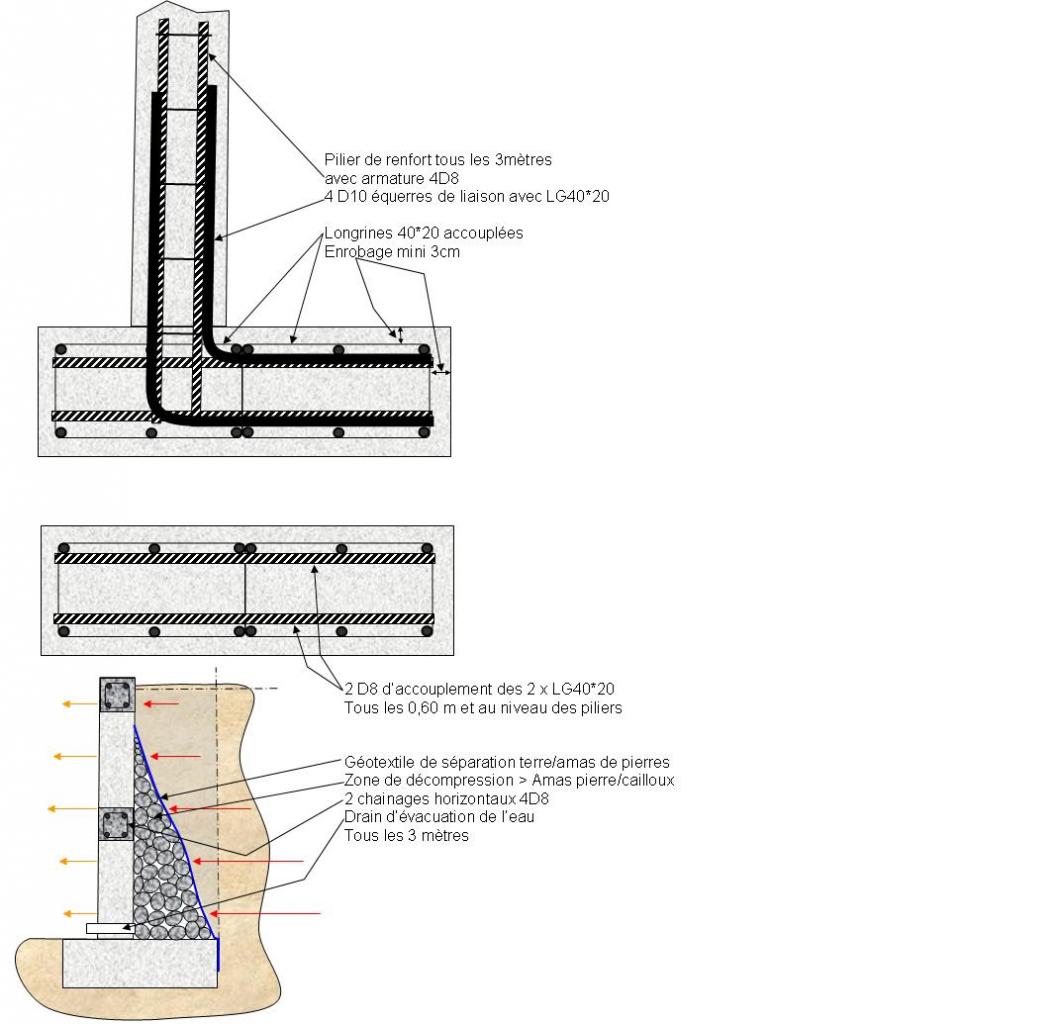 Pilier de renfort tous les 3mètres
avec armature 4D8
4 D10 équerres de liaison avec LG40*20

Longrines 40*20 accouplées
Enrobage mini 3cm

2 D8 d'accouplement des 2 x LG40*20
Tous les 0,60 m et au niveau des piliers

Géotextile de séparation terre/amas de pierres
Zone de décompression > Amas pierre/cailloux
2 chainages horizontaux 4D8
Drain d'évacuation de l'eau
Tous les 3 mètres