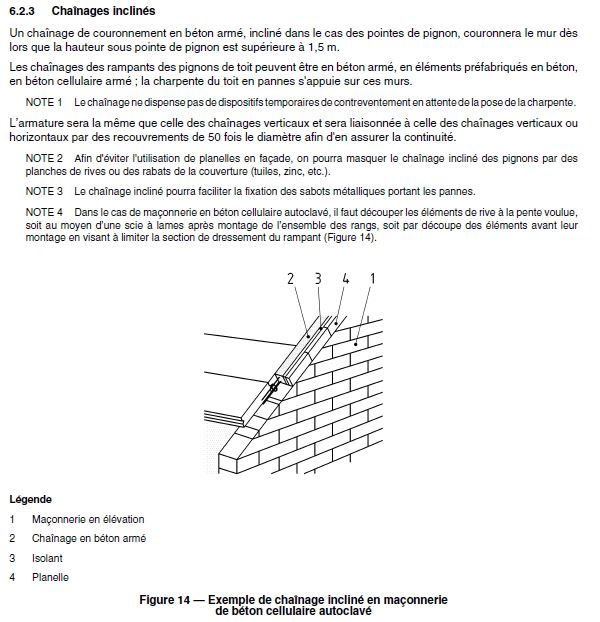 6.2.3 Chaînages inclinés

Un chaînage de couronnement en béton armé, incliné dans le cas des pointes de pignon, couronnera le mur dès lors que la hauteur sous pointe de pignon est supérieure à 1,5 m.

Les chaînages des rampants des pignons de toit peuvent être en béton armé, en éléments préfabriqués en béton, en béton cellulaire armé ; la charpente du toit en pannes s'appuie sur ces murs.

NOTE 1 Le chaînage ne dispense pas de dispositifs temporaires de contreventement en attente de la pose de la charpente.

L'armature sera la même que celle des chaînages verticaux et sera liaisonnée à celle des chaînages verticaux ou horizontaux par des recouvrements de 50 fois le diamètre afin d'en assurer la continuité.

NOTE 2 Afin d'éviter l'utilisation de planelles en façade, on pourra masquer le chaînage incliné des pignons par des planches de rives ou des rabats de la couverture (tuiles, zinc, etc.).

NOTE 3 Le chaînage incliné pourra faciliter la fixation des sabots métalliques portant les pannes.

NOTE 4 Dans le cas de maçonnerie en béton cellulaire autoclavé, il faut découper les éléments de rive à la pente voulue, soit au moyen d'une scie à lames après montage de l'ensemble des rangs, soit par découpe des éléments avant leur montage en visant à limiter la section de dressement du rampant (Figure 14).

2 3 4 1

Légende

1 Maçonnerie en élévation

2 Chaînage en béton armé

3 Isolant

4 Planelle

Figure 14 — Exemple de chaînage incliné en maçonnerie de béton cellulaire autoclavé