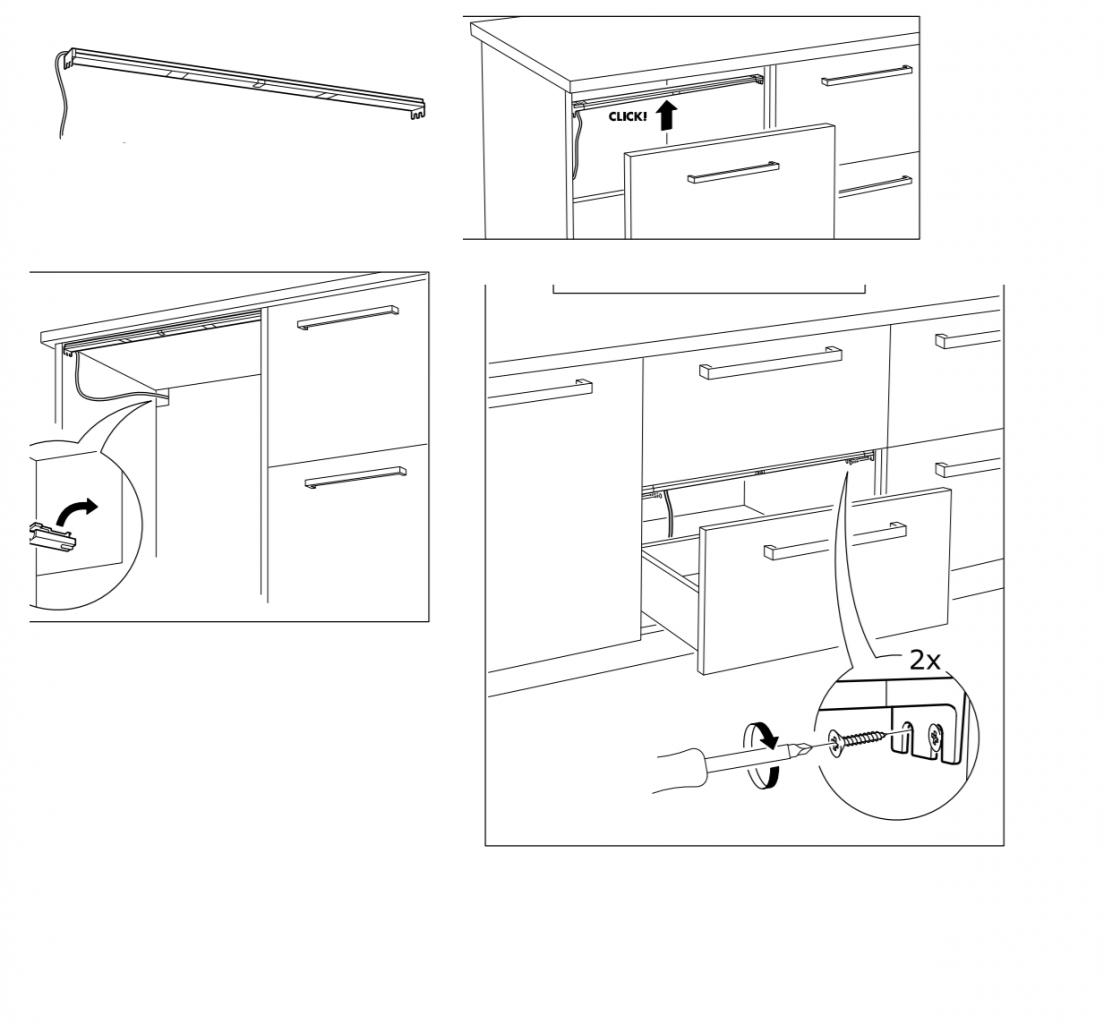 CLICK!

2x