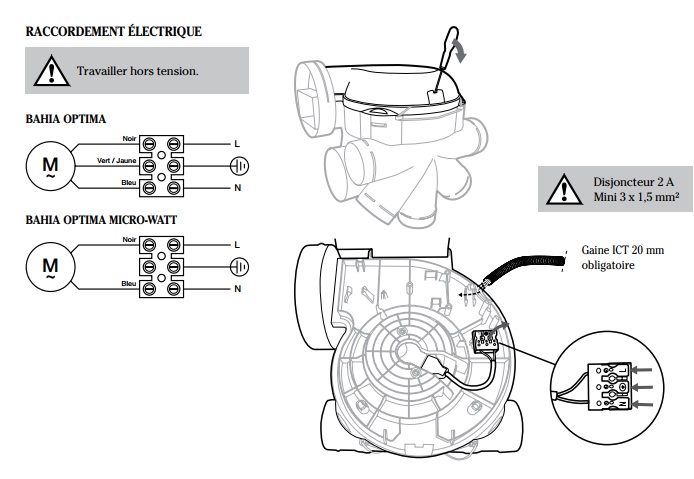 RACCORDEMENT ÉLECTRIQUE

Travailler hors tension.

BAHIA OPTIMA

M

Noir

Vert / Jaune

Bleu

L

N

BAHIA OPTIMA MICRO-WATT

M

Noir

Bleu

L

N

Disjoncteur 2 A
Mini 3 x 1,5 mm²

Gaine ICT 20 mm
obligatoire

L

N