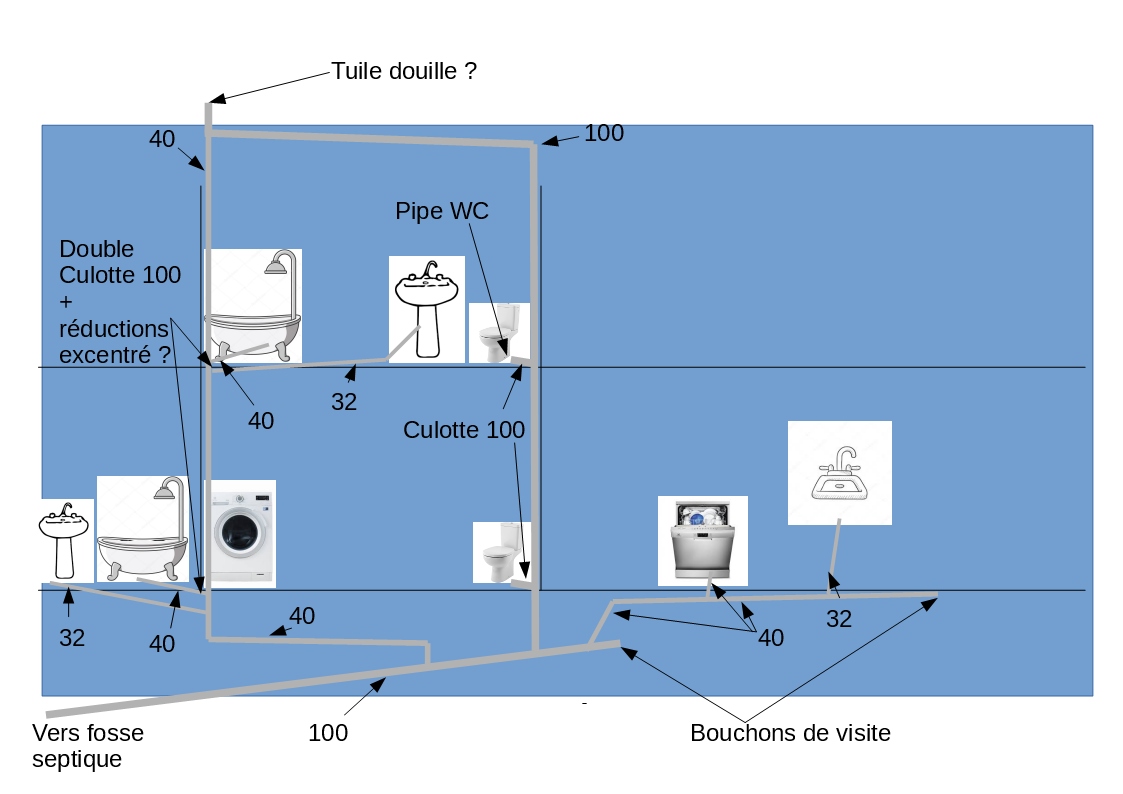 Tuile douille ?

40

100

Pipe WC

Double Culotte 100 + réductions excentré ?

40

32

Culotte 100

32

40

40

40

32

Vers fosse septique

100

Bouchons de visite