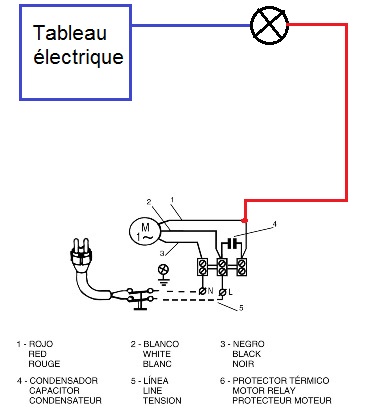 Tableau électrique

2
1
M
1~
4
3
N
L
5

1 - ROJO
RED
ROUGE

2 - BLANCO
WHITE
BLANC

3 - NEGRO
BLACK
NOIR

4 - CONDENSADOR
CAPACITOR
CONDENSATEUR

5 - LÍNEA
LINE
TENSION

6 - PROTECTOR TÉRMICO
MOTOR RELAY
PROTECTEUR MOTEUR