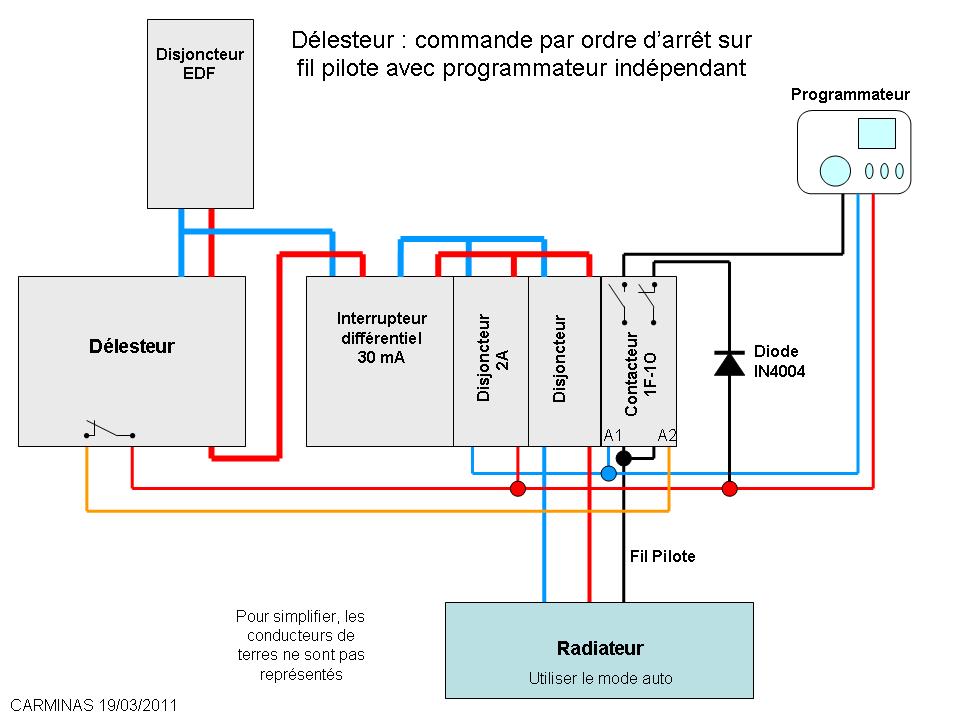 Délesteur : commande par ordre d'arrêt sur fil pilote avec programmateur indépendant

Disjoncteur EDF

Programmateur

Délesteur

Interrupteur différentiel 30 mA

Disjoncteur 2A

Disjoncteur

Contacteur 1F-1O

A1 A2

Diode IN4004

Fil Pilote

Pour simplifier, les conducteurs de terres ne sont pas représentés

Radiateur

Utiliser le mode auto

CARMINAS 19/03/2011