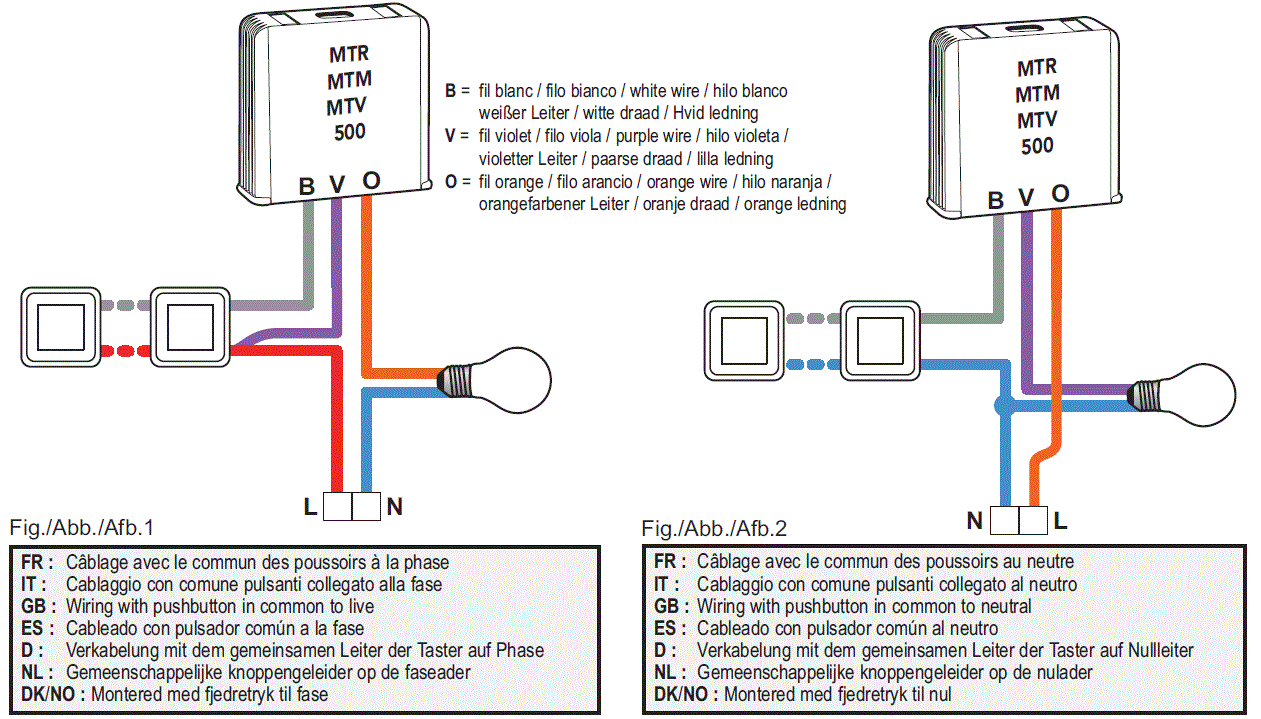 MTR
MTM
MTV
500

B V O

B = fil blanc / filo bianco / white wire / hilo blanco
weißer Leiter / witte draad / Hvid ledning
V = fil violet / filo viola / purple wire / hilo violeta /
violetter Leiter / paarse draad / lilla ledning
O = fil orange / filo arancio / orange wire / hilo naranja /
orangefarbener Leiter / oranje draad / orange ledning

L N

Fig./Abb./Afb.1

FR : Câblage avec le commun des poussoirs à la phase
IT : Cablaggio con comune pulsanti collegato alla fase
GB : Wiring with pushbutton in common to live
ES : Cableado con pulsador común a la fase
D : Verkabelung mit dem gemeinsamen Leiter der Taster auf Phase
NL : Gemeenschappelijke knoppengeleider op de faseader
DK/NO : Montered med fjedretryk til fase

MTR
MTM
MTV
500

B V O

N L

Fig./Abb./Afb.2

FR : Câblage avec le commun des poussoirs au neutre
IT : Cablaggio con comune pulsanti collegato al neutro
GB : Wiring with pushbutton in common to neutral
ES : Cableado con pulsador común al neutro
D : Verkabelung mit dem gemeinsamen Leiter der Taster auf Nullleiter
NL : Gemeenschappelijke knoppengeleider op de nulader
DK/NO : Montered med fjedretryk til nul