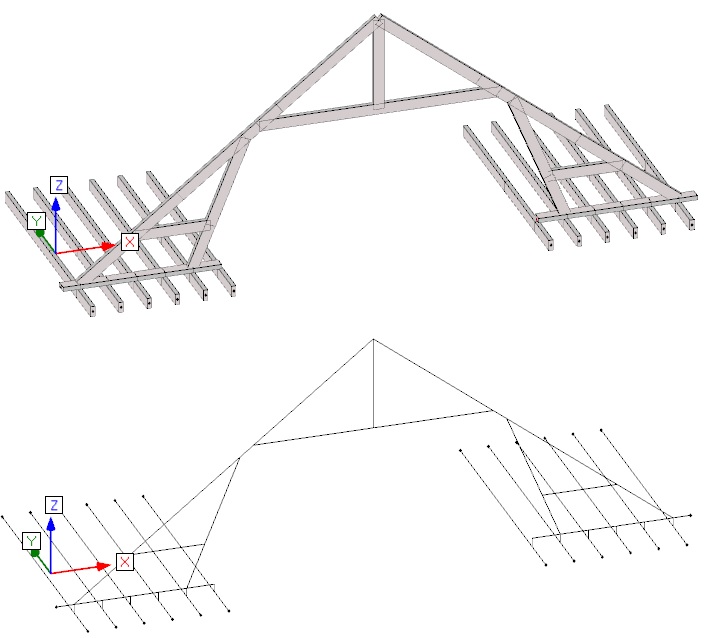 Z
Y
X
Z
Y
X