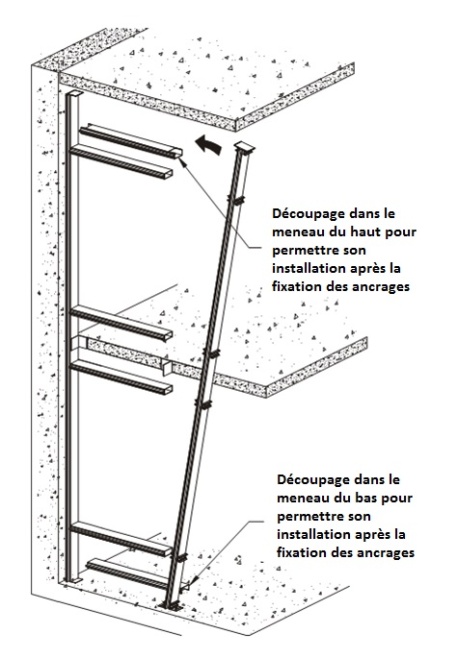 Découpage dans le meneau du haut pour permettre son installation après la fixation des ancrages

Découpage dans le meneau du bas pour permettre son installation après la fixation des ancrages