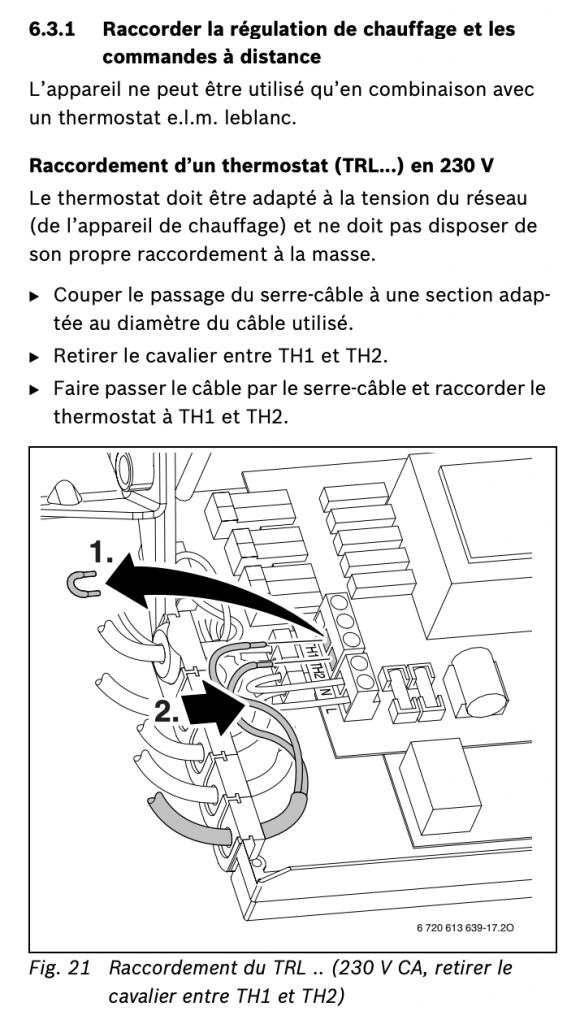 6.3.1 Raccorder la régulation de chauffage et les commandes à distance

L'appareil ne peut être utilisé qu'en combinaison avec un thermostat e.l.m. leblanc.

Raccordement d'un thermostat (TRL...) en 230 V

Le thermostat doit être adapté à la tension du réseau (de l'appareil de chauffage) et ne doit pas disposer de son propre raccordement à la masse.

▶ Couper le passage du serre-câble à une section adaptée au diamètre du câble utilisé.

▶ Retirer le cavalier entre TH1 et TH2.

▶ Faire passer le câble par le serre-câble et raccorder le thermostat à TH1 et TH2.

1.

2.

TH1

TH2

N

L

6 720 613 639-17.2O

Fig. 21 Raccordement du TRL .. (230 V CA, retirer le cavalier entre TH1 et TH2)