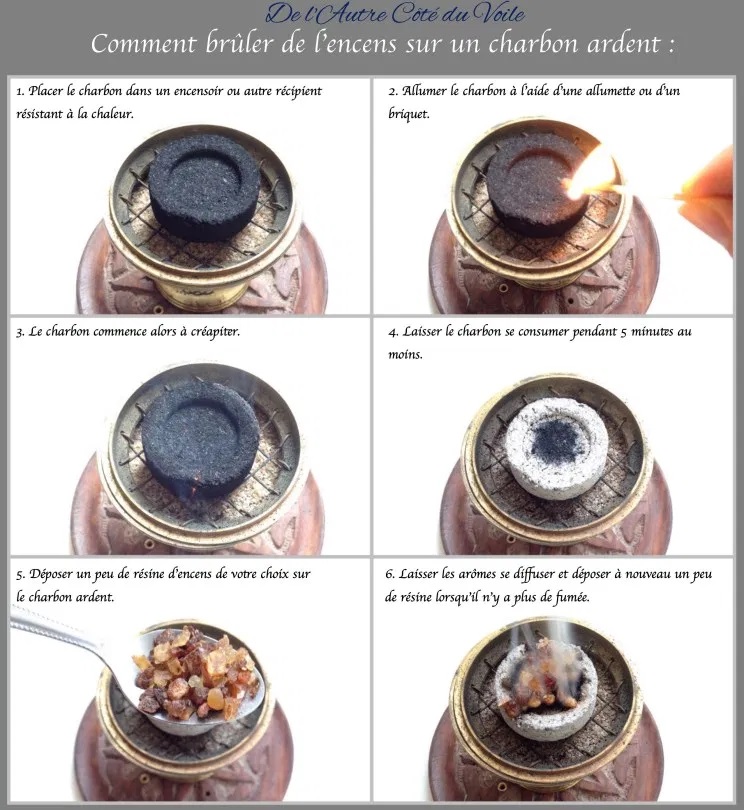 De l'Autre Côté du Voile

Comment brûler de l'encens sur un charbon ardent :

1. Placer le charbon dans un encensoir ou autre récipient résistant à la chaleur.

2. Allumer le charbon à l'aide d'une allumette ou d'un briquet.

3. Le charbon commence alors à créapiter.

4. Laisser le charbon se consumer pendant 5 minutes au moins.

5. Déposer un peu de résine d'encens de votre choix sur le charbon ardent.

6. Laisser les arômes se diffuser et déposer à nouveau un peu de résine lorsqu'il n'y a plus de fumée.