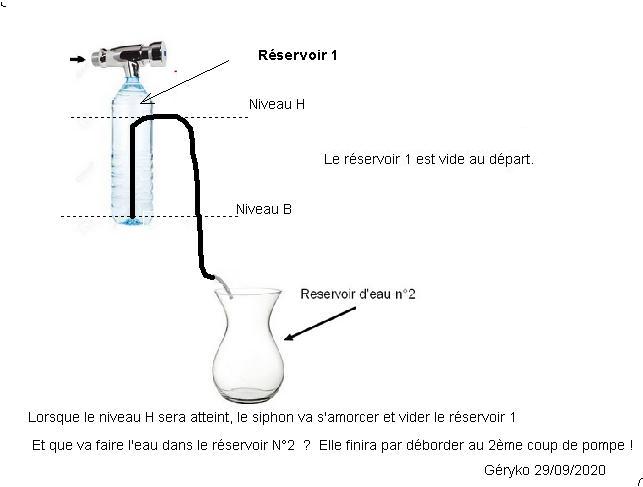 Réservoir 1

Niveau H

Le réservoir 1 est vide au départ.

Niveau B

Reservoir d'eau n°2

Lorsque le niveau H sera atteint, le siphon va s'amorcer et vider le réservoir 1

Et que va faire l'eau dans le réservoir N°2 ? Elle finira par déborder au 2ème coup de pompe !

Géryko 29/09/2020