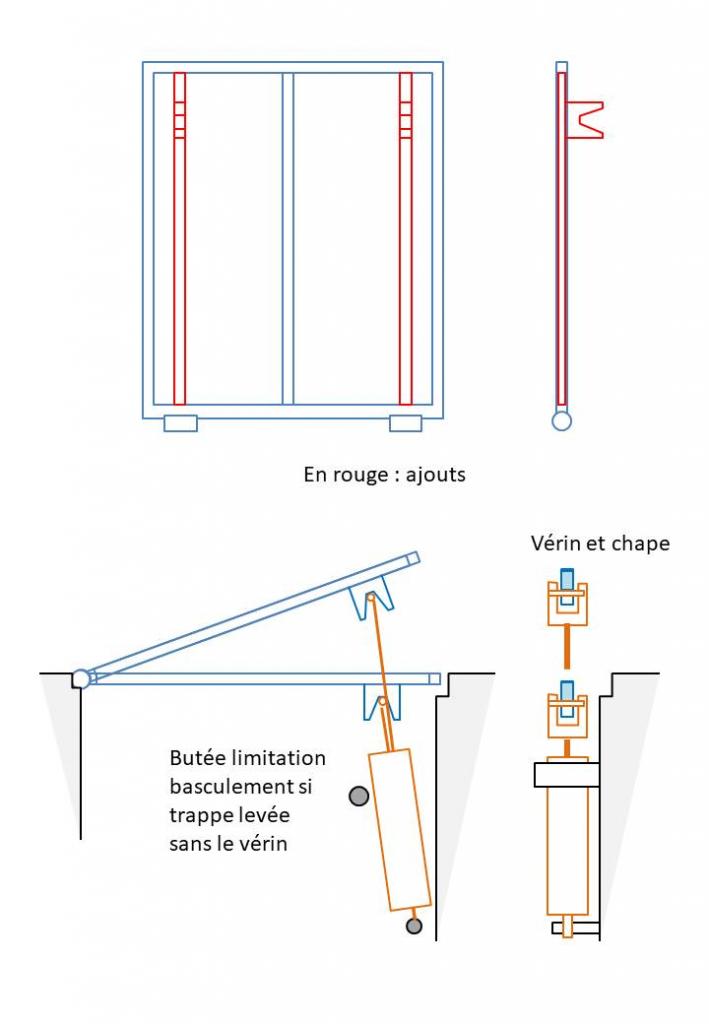 En rouge : ajouts

Vérin et chape

Butée limitation basculement si trappe levée sans le vérin