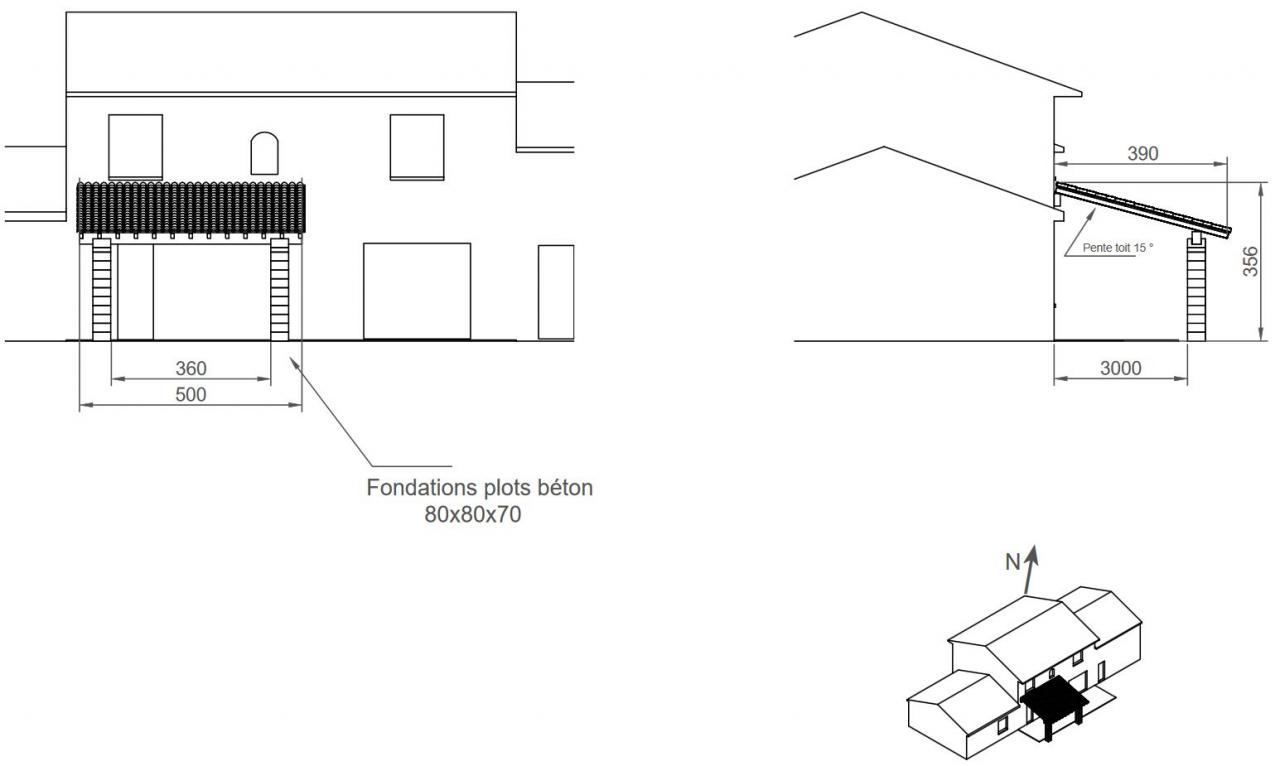 360
500
Fondations plots béton
80x80x70

390
Pente toit 15 °
356
3000

N