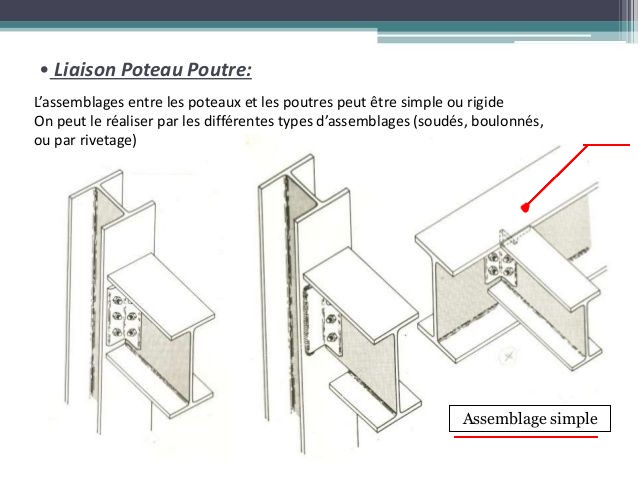 • Liaison Poteau Poutre:

L'assemblages entre les poteaux et les poutres peut être simple ou rigide
On peut le réaliser par les différentes types d'assemblages (soudés, boulonnés, ou par rivetage)

Assemblage simple