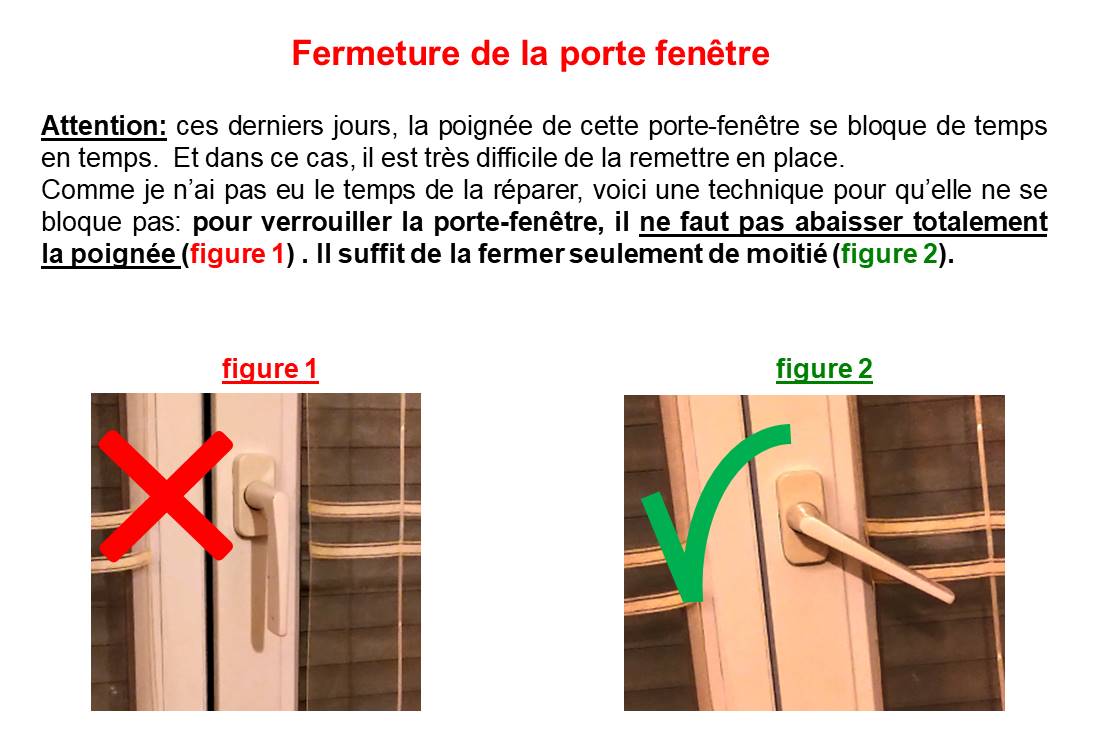 Fermeture de la porte fenêtre

Attention: ces derniers jours, la poignée de cette porte-fenêtre se bloque de temps en temps. Et dans ce cas, il est très difficile de la remettre en place.
Comme je n'ai pas eu le temps de la réparer, voici une technique pour qu'elle ne se bloque pas: pour verrouiller la porte-fenêtre, il ne faut pas abaisser totalement la poignée (figure 1) . Il suffit de la fermer seulement de moitié (figure 2).

figure 1

figure 2