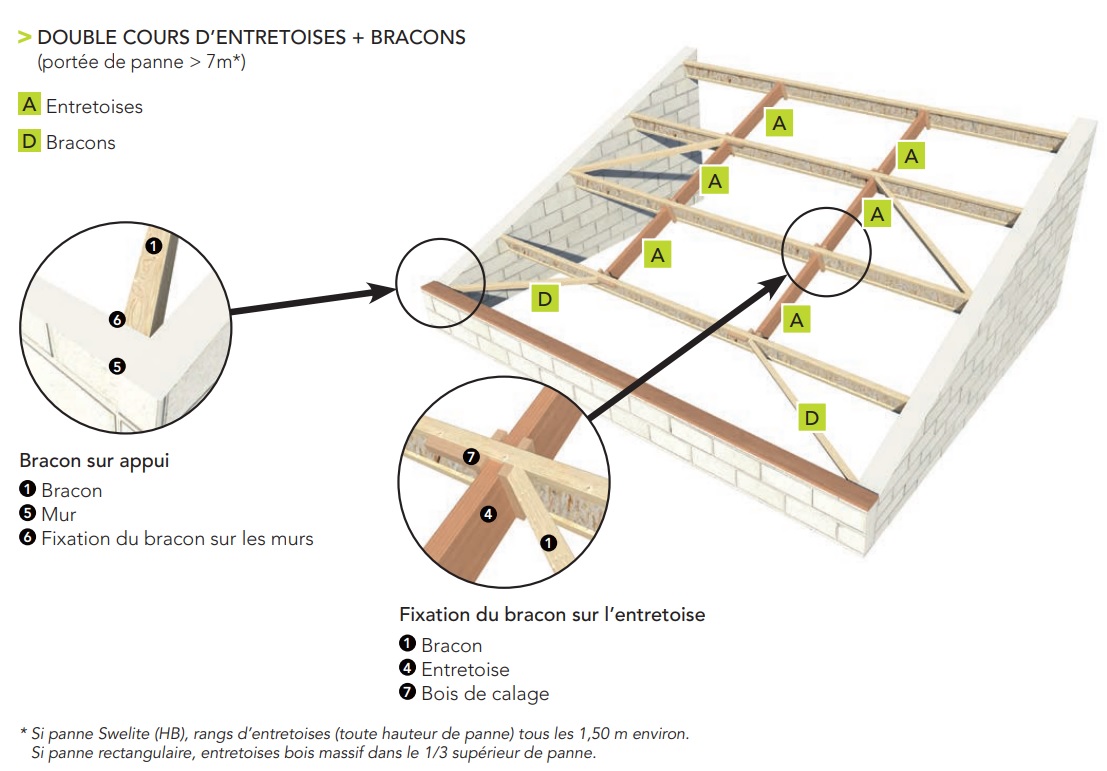 > DOUBLE COURS D'ENTRETOISES + BRACONS
(portée de panne > 7m*)

A Entretoises
D Bracons

A
A
A
A
A
A
D
D

1
6
5

Bracon sur appui
1 Bracon
5 Mur
6 Fixation du bracon sur les murs

7
4
1

Fixation du bracon sur l'entretoise
1 Bracon
4 Entretoise
7 Bois de calage

* Si panne Swelite (HB), rangs d'entretoises (toute hauteur de panne) tous les 1,50 m environ.
Si panne rectangulaire, entretoises bois massif dans le 1/3 supérieur de panne.