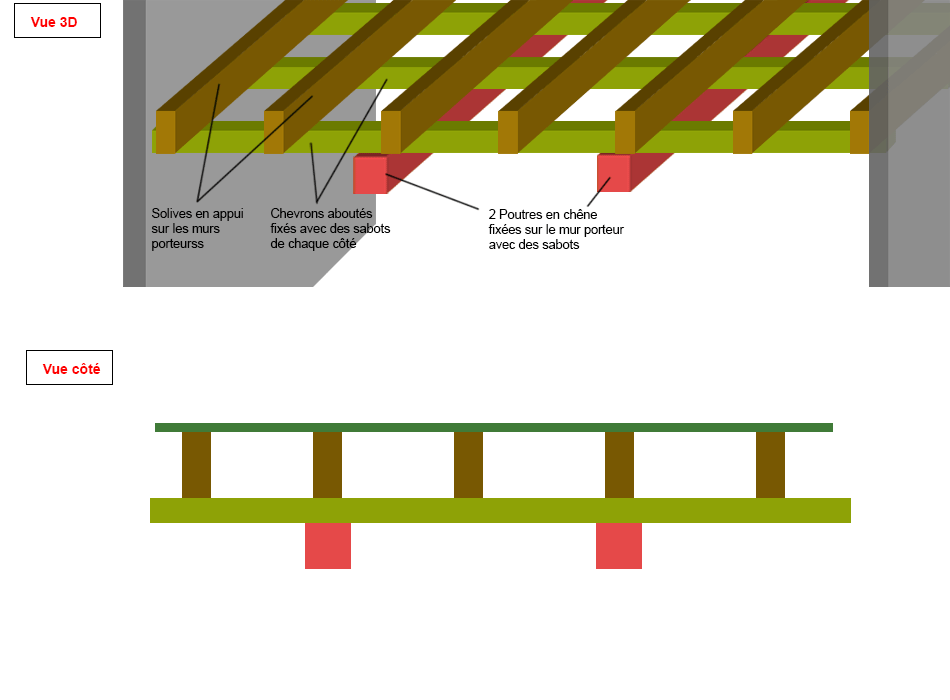 Vue 3D

Solives en appui sur les murs porteurss

Chevrons aboutés fixés avec des sabots de chaque côté

2 Poutres en chêne fixées sur le mur porteur avec des sabots

Vue côté