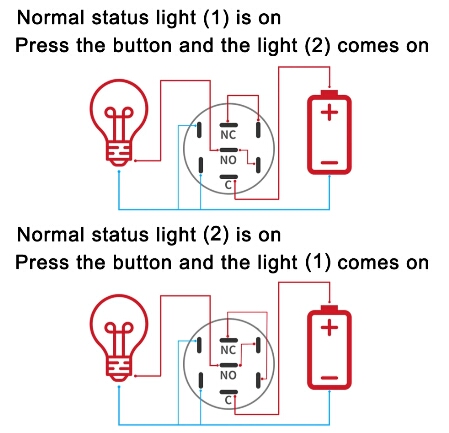 Normal status light (1) is on
Press the button and the light (2) comes on

NC
NO
C
+
−

Normal status light (2) is on
Press the button and the light (1) comes on

NC
NO
C
+
−