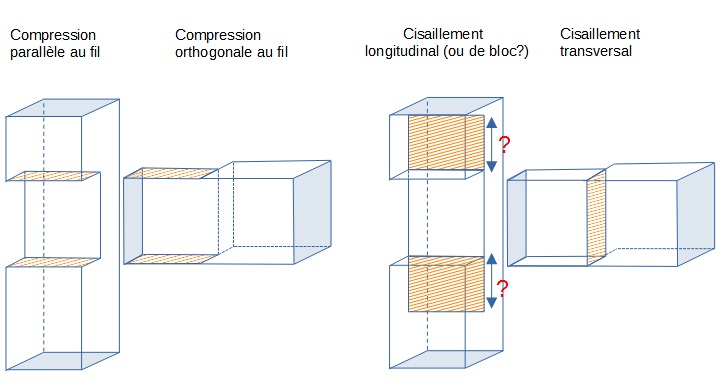 Compression parallèle au fil

Compression orthogonale au fil

Cisaillement longitudinal (ou de bloc?)

Cisaillement transversal

?

?