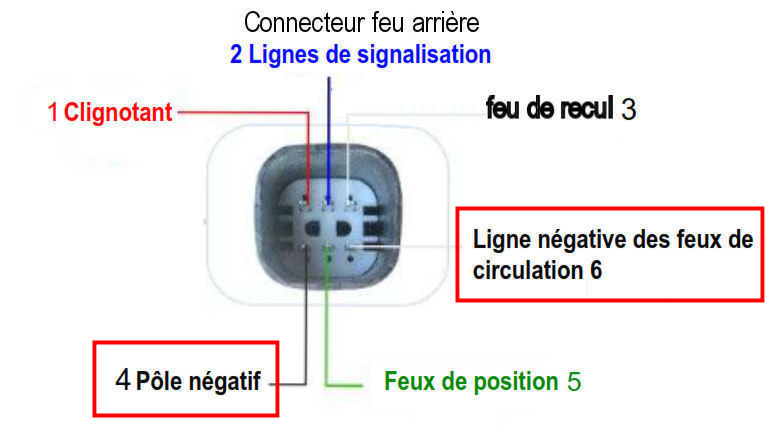 Connecteur feu arrière
2 Lignes de signalisation

1 Clignotant

feu de recul 3

Ligne négative des feux de circulation 6

4 Pôle négatif

Feux de position 5