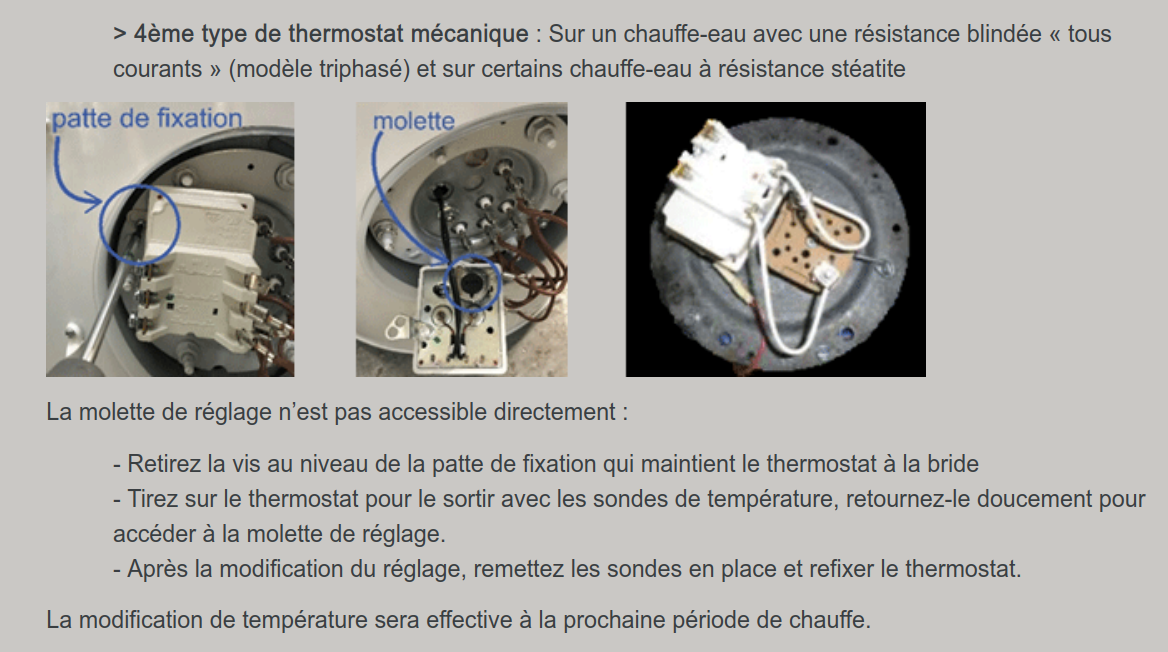 > 4ème type de thermostat mécanique : Sur un chauffe-eau avec une résistance blindée « tous courants » (modèle triphasé) et sur certains chauffe-eau à résistance stéatite

patte de fixation

molette

La molette de réglage n'est pas accessible directement :

- Retirez la vis au niveau de la patte de fixation qui maintient le thermostat à la bride
- Tirez sur le thermostat pour le sortir avec les sondes de température, retournez-le doucement pour accéder à la molette de réglage.
- Après la modification du réglage, remettez les sondes en place et refixer le thermostat.

La modification de température sera effective à la prochaine période de chauffe.