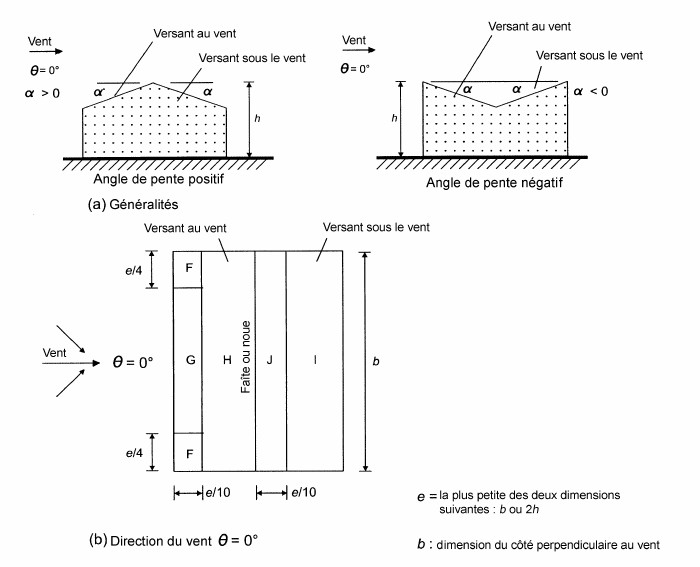 Vent
$\theta = 0°$
$\alpha > 0$
Versant au vent
Versant sous le vent
$\alpha$ $\alpha$
$h$
Angle de pente positif

Vent
$\theta = 0°$
Versant au vent
Versant sous le vent
$\alpha$ $\alpha$
$\alpha < 0$
$h$
Angle de pente négatif

(a) Généralités

Versant au vent
Versant sous le vent
$e/4$
F
Vent
$\theta = 0°$
G
H
Faîte ou noue
J
I
$b$
$e/4$
F
$e/10$
$e/10$

$e$ = la plus petite des deux dimensions suivantes : $b$ ou $2h$

(b) Direction du vent $\theta = 0°$

$b$ : dimension du côté perpendiculaire au vent