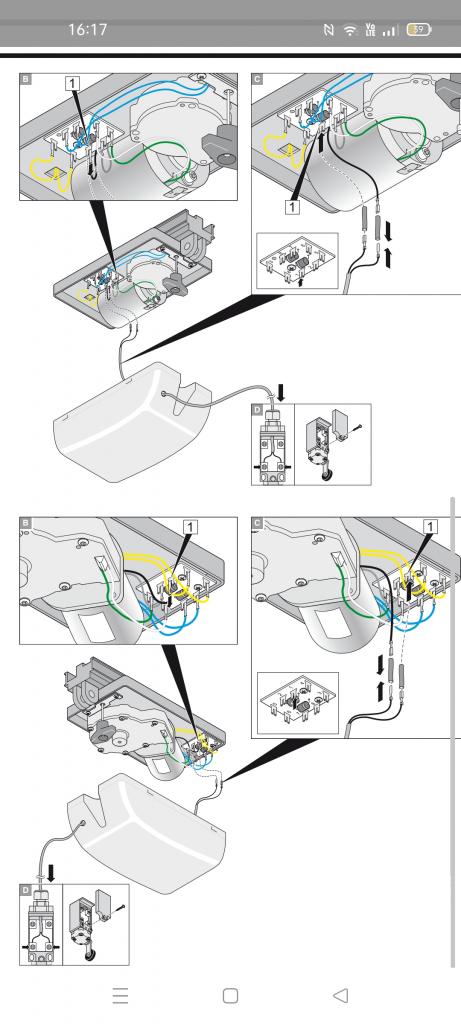 16:17

59

B

1

C

1

D

B

1

C

1

D