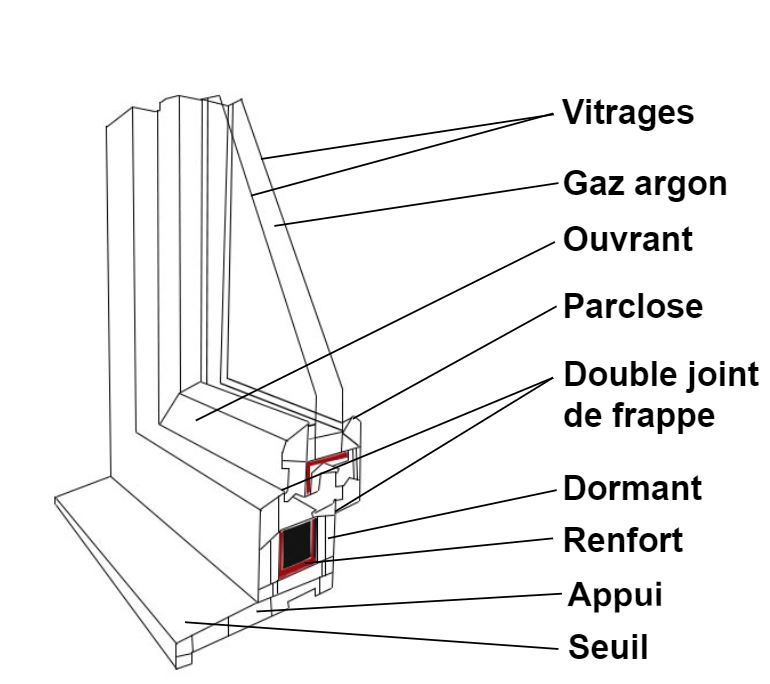 Vitrages
Gaz argon
Ouvrant
Parclose
Double joint de frappe
Dormant
Renfort
Appui
Seuil