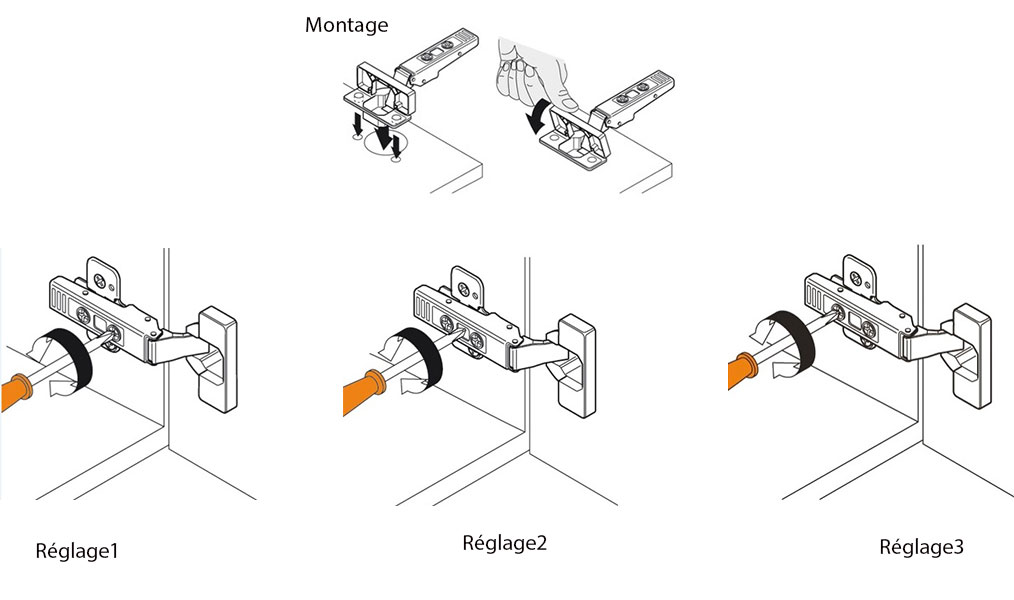 Montage

Réglage1

Réglage2

Réglage3