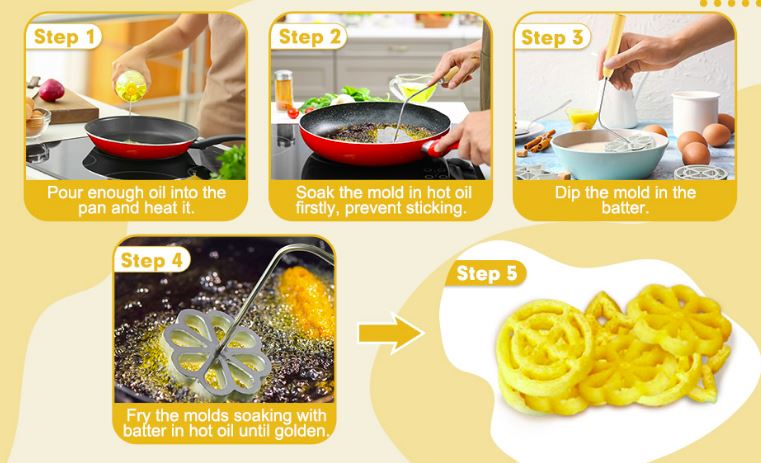 Step 1
Pour enough oil into the pan and heat it.

Step 2
Soak the mold in hot oil firstly, prevent sticking.

Step 3
Dip the mold in the batter.

Step 4
Fry the molds soaking with batter in hot oil until golden.

Step 5