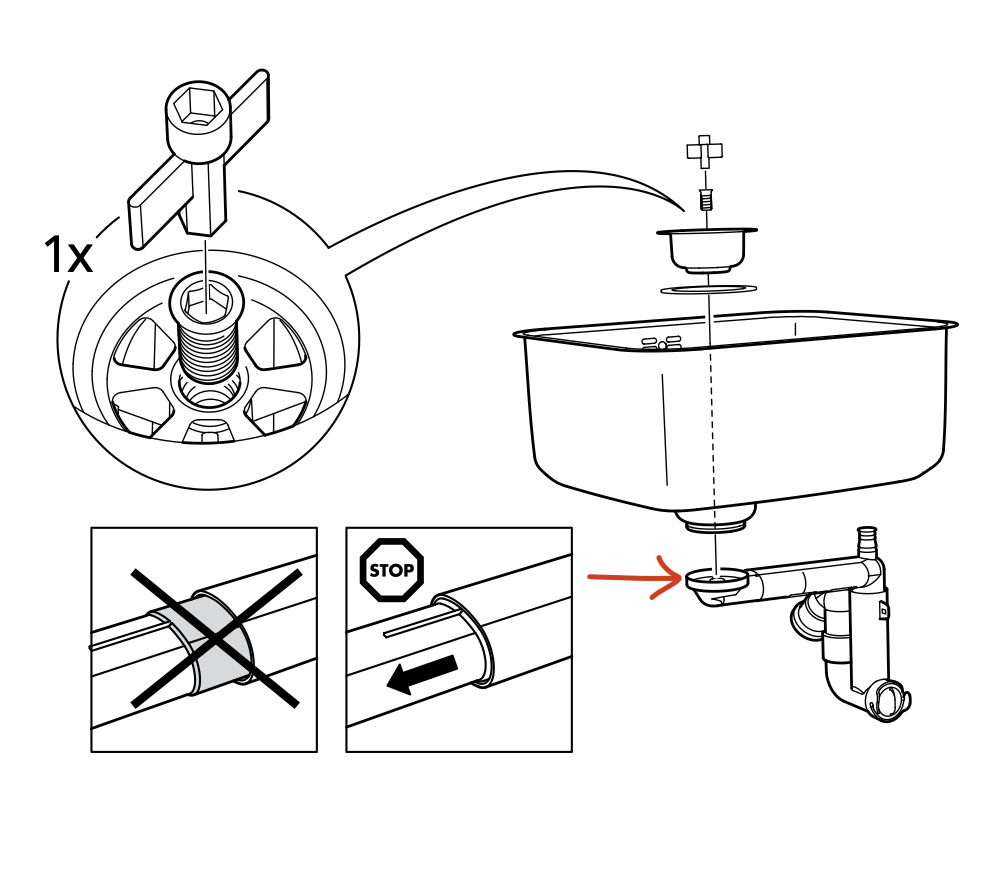 1x

STOP