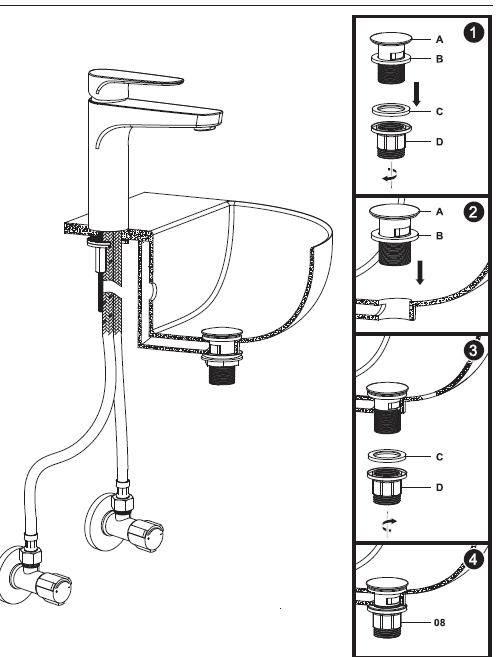 1
A
B
C
D
2
A
B
3
C
D
4
08