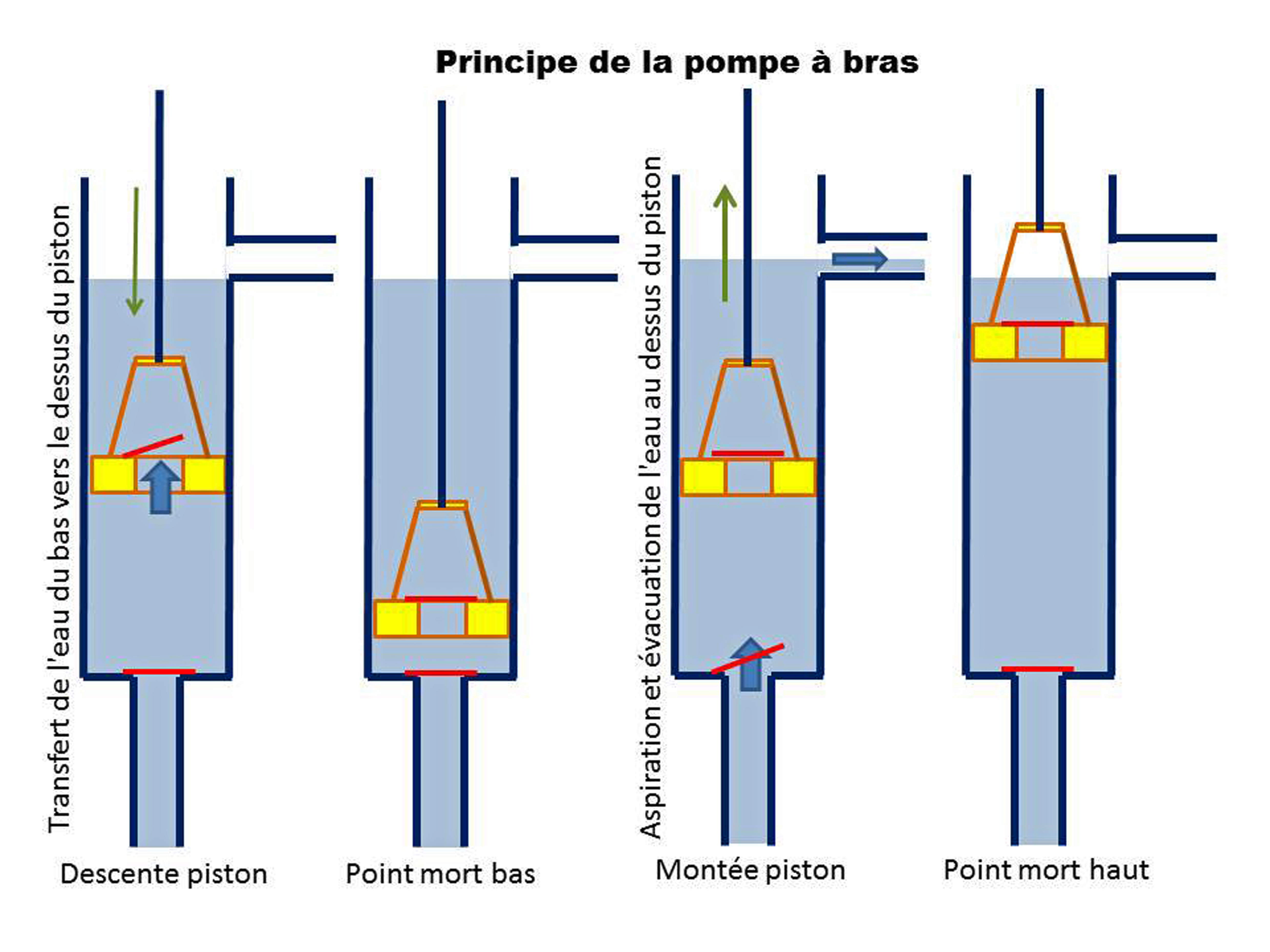 Principe de la pompe à bras

Transfert de l'eau du bas vers le dessus du piston

Descente piston

Point mort bas

Aspiration et évacuation de l'eau au dessus du piston

Montée piston

Point mort haut