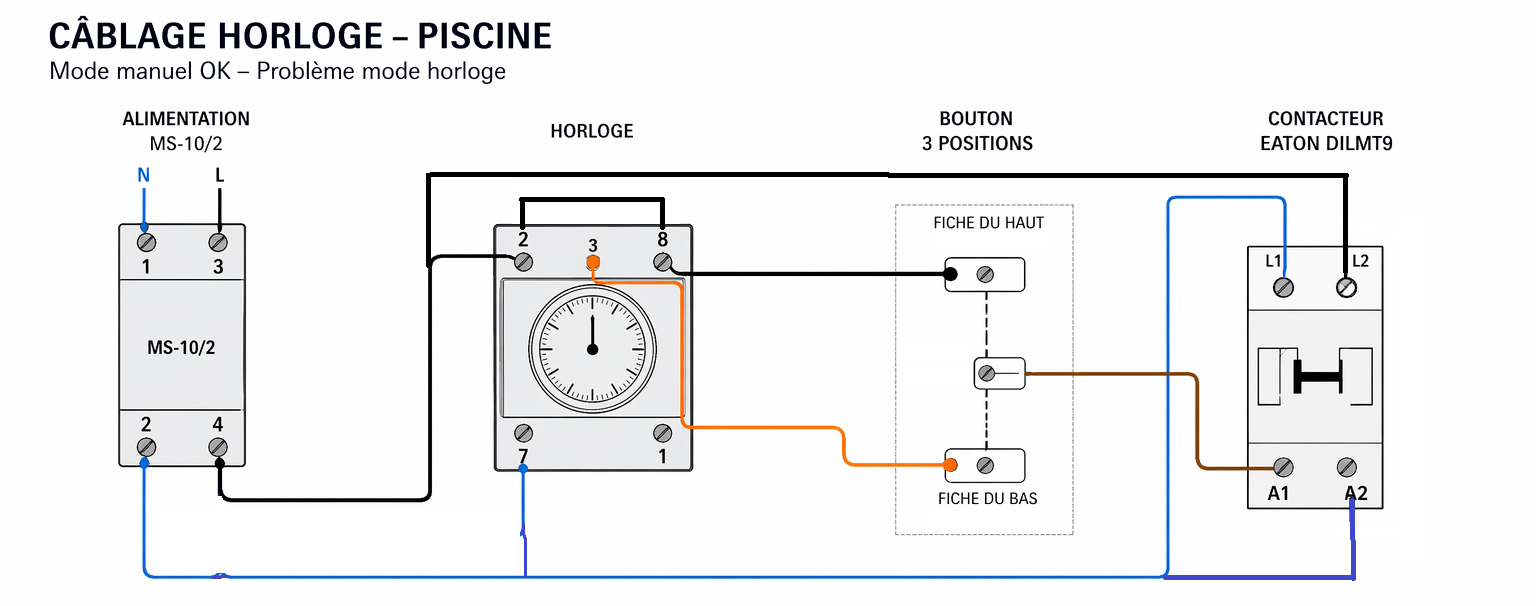 CÂBLAGE HORLOGE – PISCINE
Mode manuel OK – Problème mode horloge

ALIMENTATION
MS-10/2

N L

1 3

MS-10/2

2 4

HORLOGE

2 3 8

7 1

BOUTON
3 POSITIONS

FICHE DU HAUT

FICHE DU BAS

CONTACTEUR
EATON DILMT9

L1 L2

A1 A2