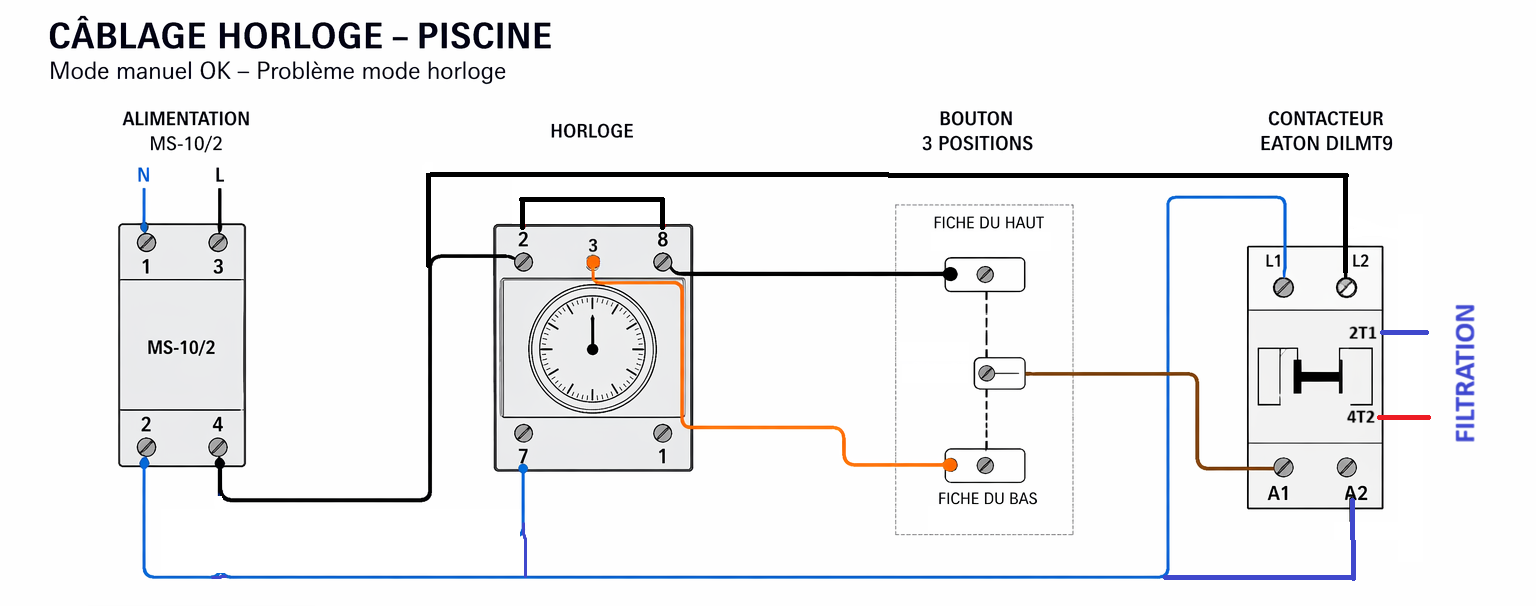 CÂBLAGE HORLOGE – PISCINE
Mode manuel OK – Problème mode horloge

ALIMENTATION
MS-10/2

N L

1 3

MS-10/2

2 4

HORLOGE

2 3 8

7 1

BOUTON
3 POSITIONS

FICHE DU HAUT

FICHE DU BAS

CONTACTEUR
EATON DILMT9

L1 L2

2T1

4T2

A1 A2

FILTRATION