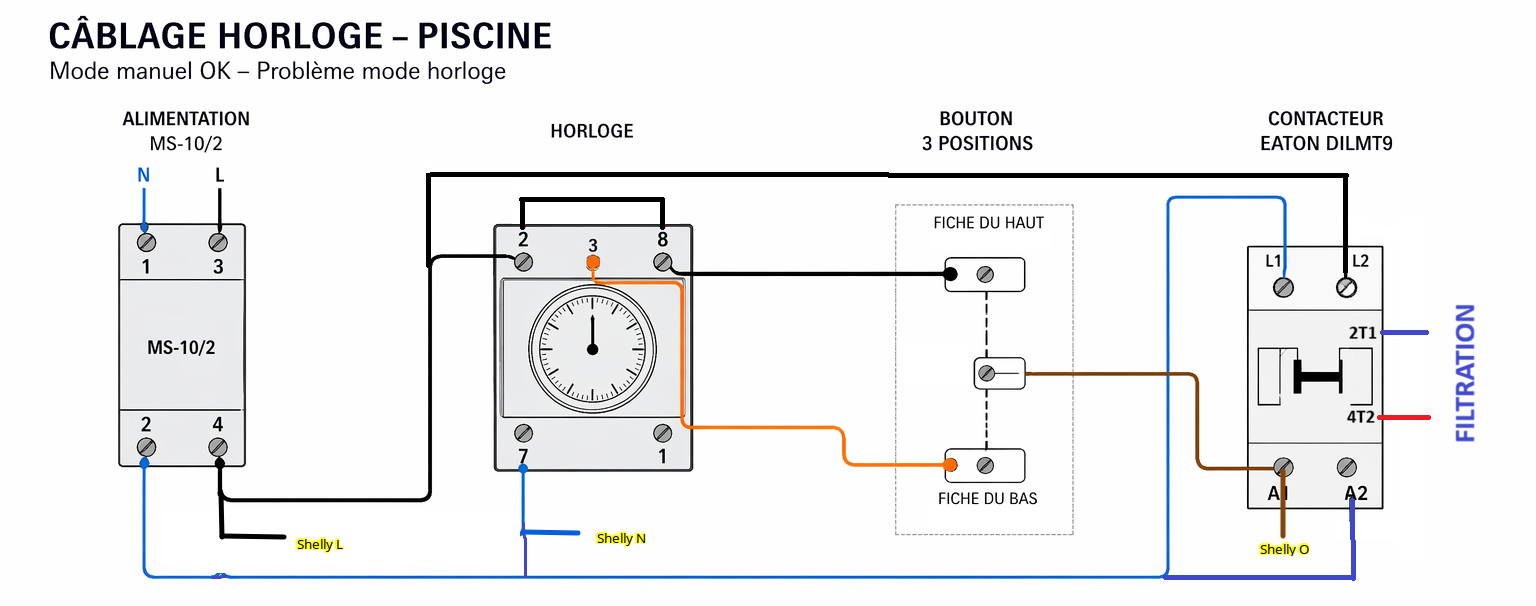 CÂBLAGE HORLOGE – PISCINE
Mode manuel OK – Problème mode horloge

ALIMENTATION
MS-10/2

N L

1 3

MS-10/2

2 4

Shelly L

HORLOGE

2 3 8

7 1

Shelly N

BOUTON
3 POSITIONS

FICHE DU HAUT

FICHE DU BAS

CONTACTEUR
EATON DILMT9

L1 L2

2T1

4T2

A1 A2

Shelly O

FILTRATION