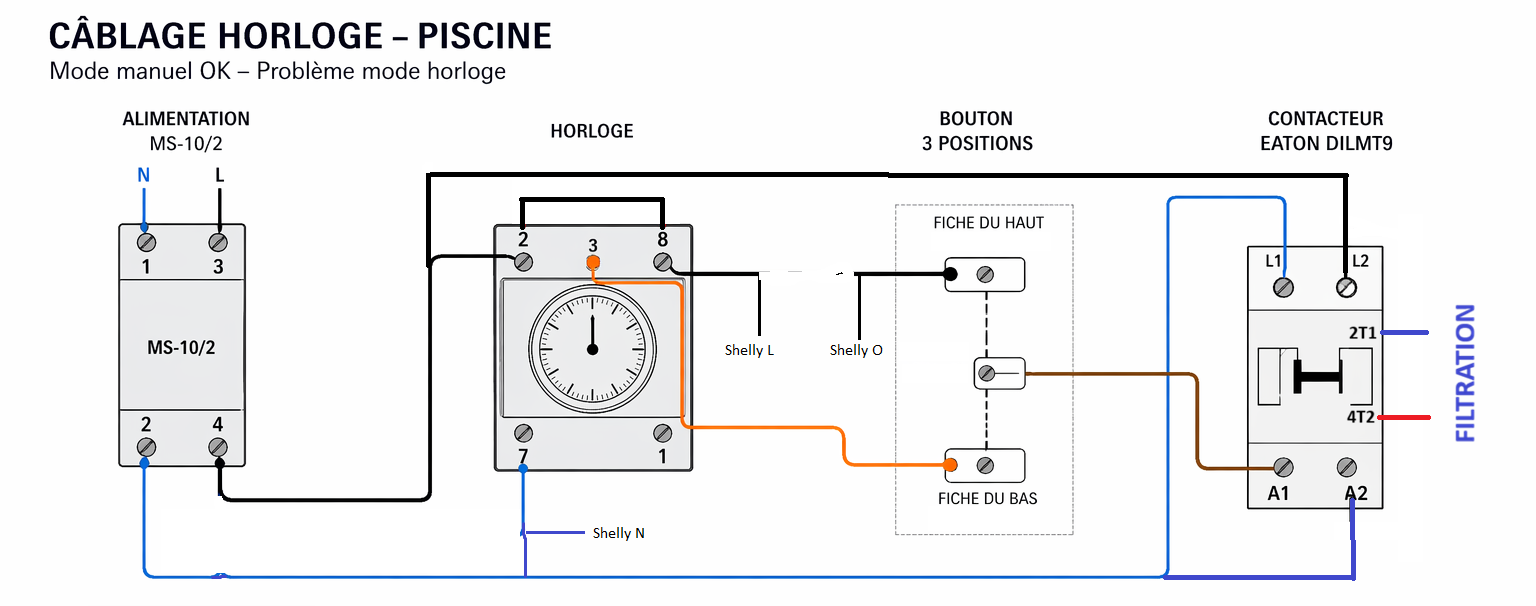 CÂBLAGE HORLOGE – PISCINE
Mode manuel OK – Problème mode horloge

ALIMENTATION
MS-10/2

N
L
1
3
MS-10/2
2
4

HORLOGE

2
3
8
7
1

Shelly L
Shelly O
Shelly N

BOUTON
3 POSITIONS

FICHE DU HAUT
FICHE DU BAS

CONTACTEUR
EATON DILMT9

L1
L2
2T1
4T2
A1
A2

FILTRATION