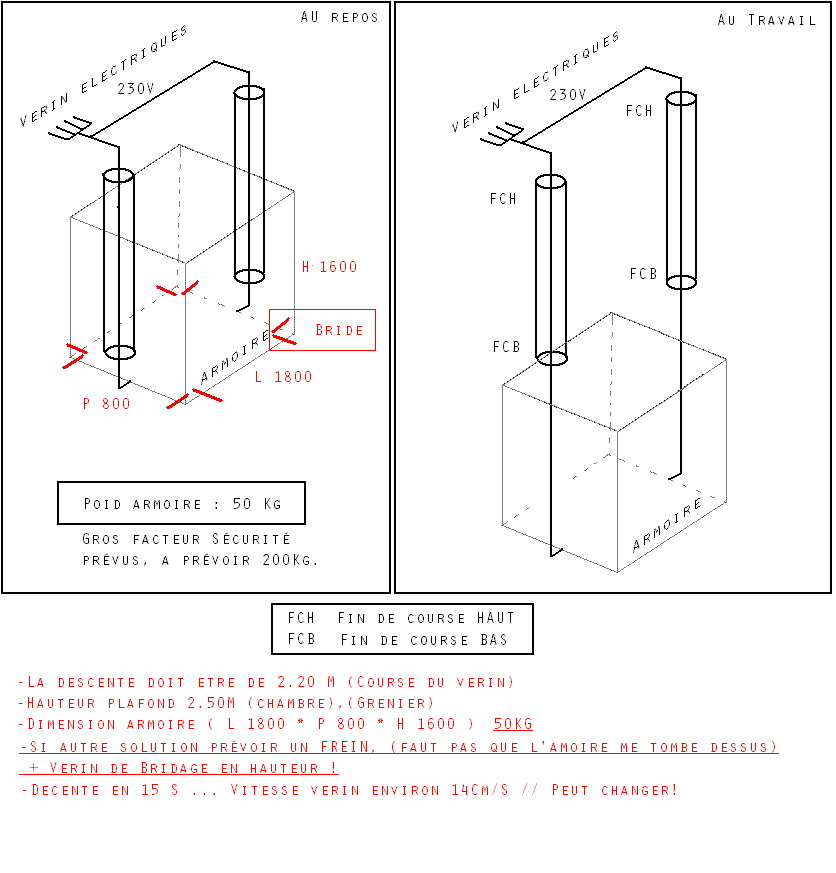 AU REPOS

VERIN ELECTRIQUES
230V

H 1600

BRIDE

ARMOIRE

L 1800

P 800

POID ARMOIRE : 50 KG

GROS FACTEUR SÉCURITÉ PRÉVUS, A PRÉVOIR 200KG.

AU TRAVAIL

VERIN ELECTRIQUES
230V

FCH

FCH

FCB

FCB

ARMOIRE

FCH FIN DE COURSE HAUT
FCB FIN DE COURSE BAS

-LA DESCENTE DOIT ETRE DE 2.20 M (COURSE DU VERIN)
-HAUTEUR PLAFOND 2.50M (CHAMBRE),(GRENIER)
-DIMENSION ARMOIRE ( L 1800 * P 800 * H 1600 ) 50KG
-SI AUTRE SOLUTION PRÉVOIR UN FREIN, (FAUT PAS QUE L'AMOIRE ME TOMBE DESSUS)
+ VERIN DE BRIDAGE EN HAUTEUR !
-DECENTE EN 15 S ... VITESSE VERIN ENVIRON 14CM/S // PEUT CHANGER!