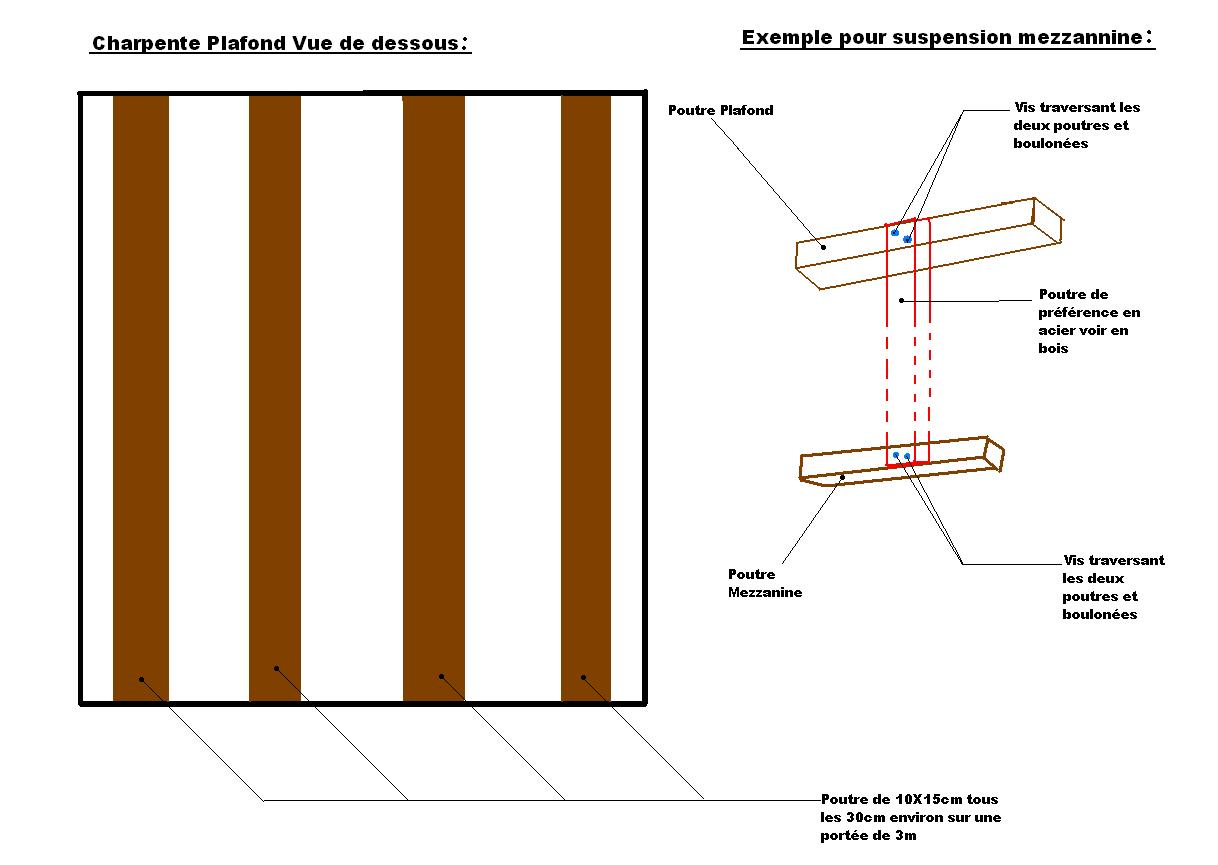 Charpente Plafond Vue de dessous:

Exemple pour suspension mezzannine:

Poutre Plafond

Vis traversant les deux poutres et boulonées

Poutre de préférence en acier voir en bois

Poutre Mezzanine

Vis traversant les deux poutres et boulonées

Poutre de 10X15cm tous les 30cm environ sur une portée de 3m