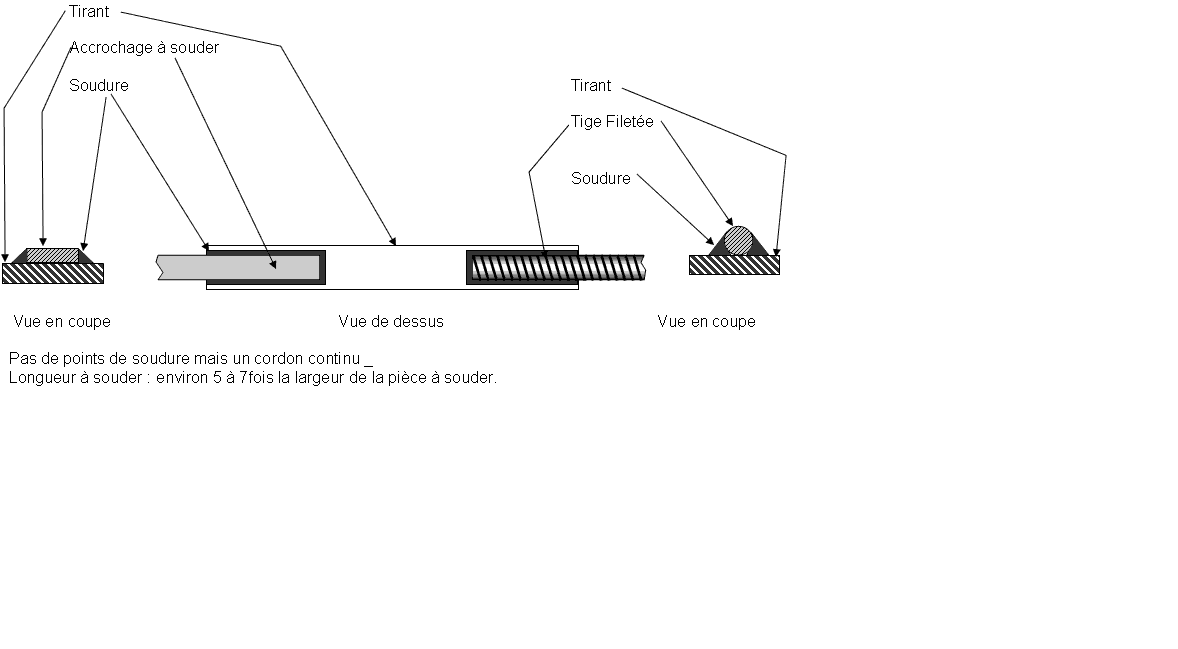 Tirant

Accrochage à souder

Soudure

Tirant

Tige Filetée

Soudure

Vue en coupe

Vue de dessus

Vue en coupe

Pas de points de soudure mais un cordon continu _
Longueur à souder : environ 5 à 7fois la largeur de la pièce à souder.