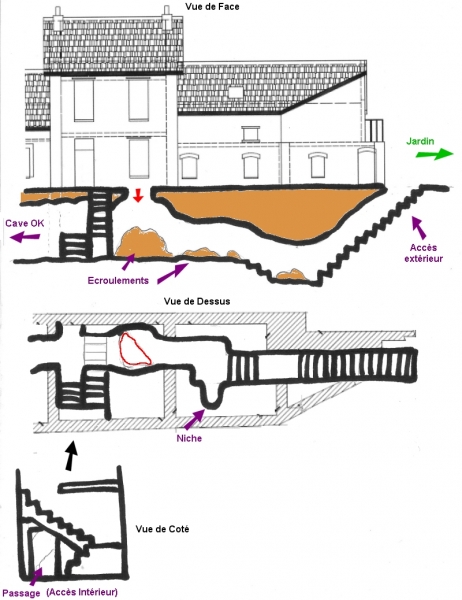 Vue de Face

Jardin

Cave OK

Accès extérieur

Ecroulements

Vue de Dessus

Niche

Vue de Coté

Passage (Accès Intérieur)