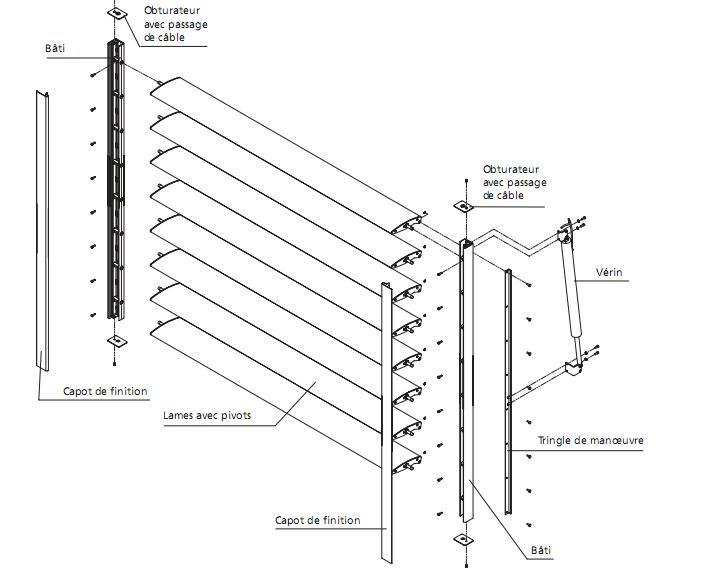 Obturateur avec passage de câble

Bâti

Obturateur avec passage de câble

Vérin

Capot de finition

Lames avec pivots

Tringle de manœuvre

Capot de finition

Bâti