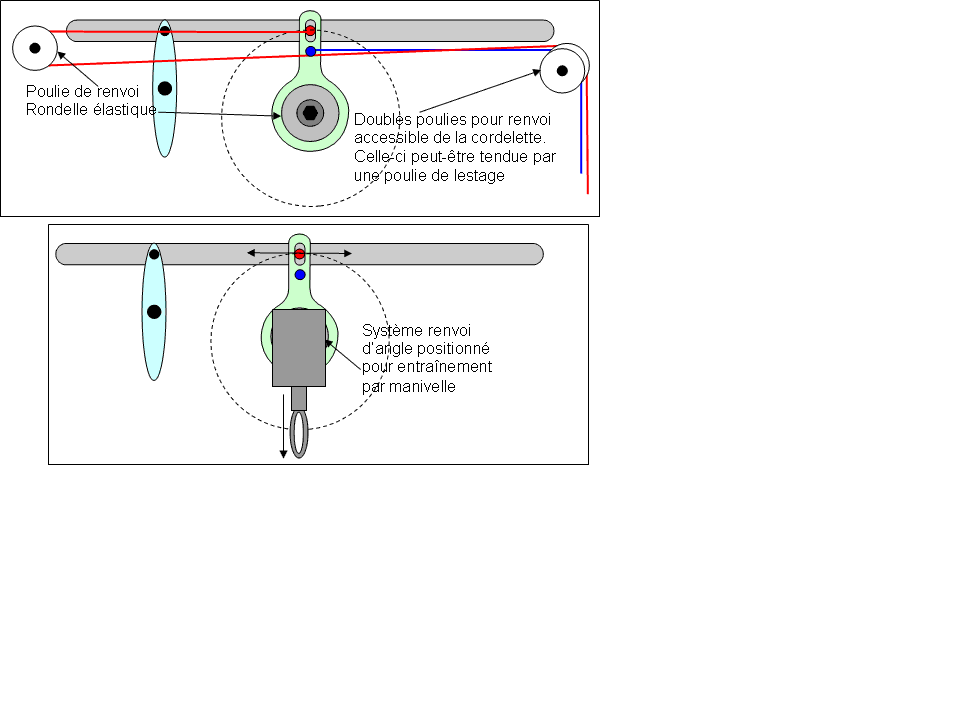 Poulie de renvoi
Rondelle élastique

Doubles poulies pour renvoi accessible de la cordelette. Celle-ci peut-être tendue par une poulie de lestage

Système renvoi d'angle positionné pour entraînement par manivelle