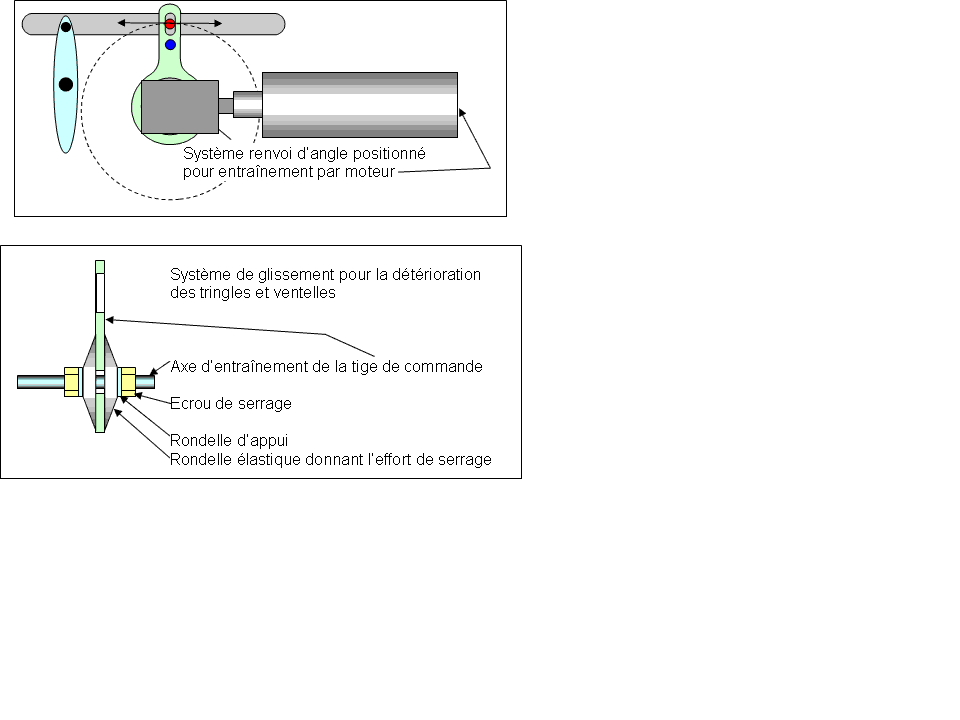 Système renvoi d'angle positionné pour entraînement par moteur

Système de glissement pour la détérioration des tringles et ventelles

Axe d'entraînement de la tige de commande

Ecrou de serrage

Rondelle d'appui

Rondelle élastique donnant l'effort de serrage