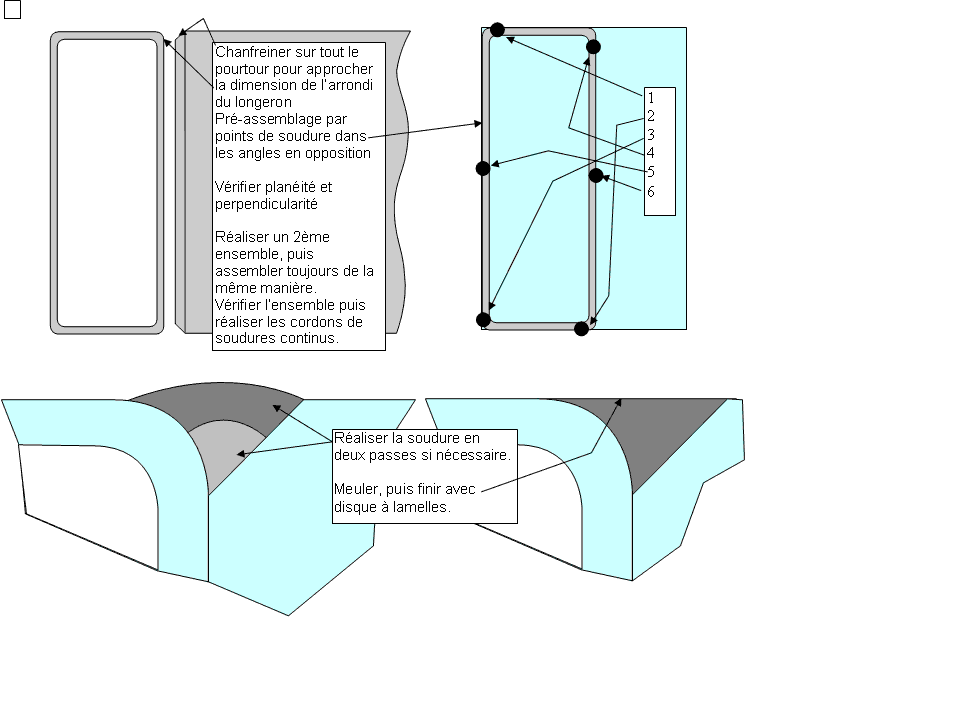 Chanfreiner sur tout le pourtour pour approcher la dimension de l'arrondi du longeron
Pré-assemblage par points de soudure dans les angles en opposition

Vérifier planéité et perpendicularité

Réaliser un 2ème ensemble, puis assembler toujours de la même manière.
Vérifier l'ensemble puis réaliser les cordons de soudures continus.

1
2
3
4
5
6

Réaliser la soudure en deux passes si nécessaire.

Meuler, puis finir avec disque à lamelles.