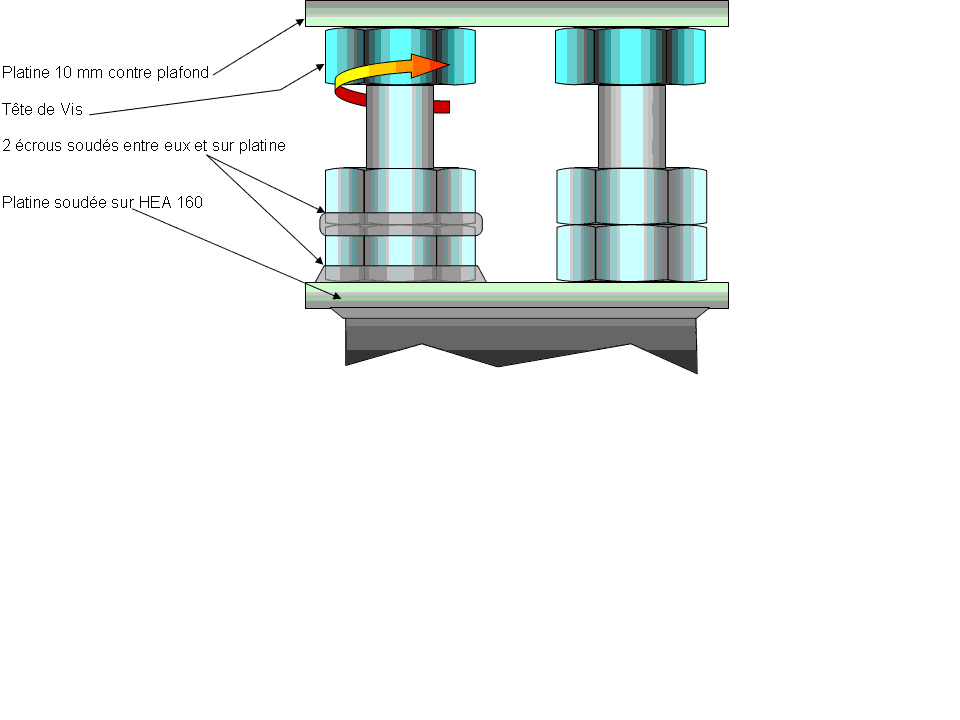 Platine 10 mm contre plafond

Tête de Vis

2 écrous soudés entre eux et sur platine

Platine soudée sur HEA 160