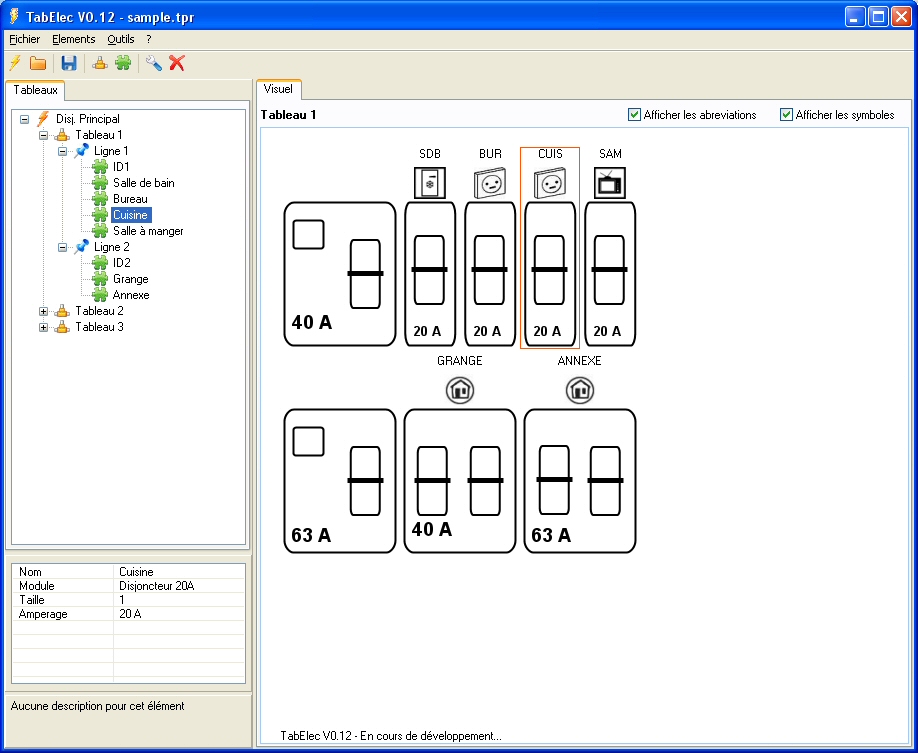 TabElec V0.12 - sample.tpr

Fichier Elements Outils ?

Tableaux

Disj. Principal
Tableau 1
Ligne 1
ID1
Salle de bain
Bureau
Cuisine
Salle à manger
Ligne 2
ID2
Grange
Annexe
Tableau 2
Tableau 3

| Nom | Cuisine |
|---|---|
| Module | Disjoncteur 20A |
| Taille | 1 |
| Amperage | 20 A |

Aucune description pour cet élément

Visuel

Tableau 1

Afficher les abreviations

Afficher les symboles

SDB BUR CUIS SAM

40 A 20 A 20 A 20 A 20 A

GRANGE ANNEXE

63 A 40 A 63 A

TabElec V0.12 - En cours de développement...