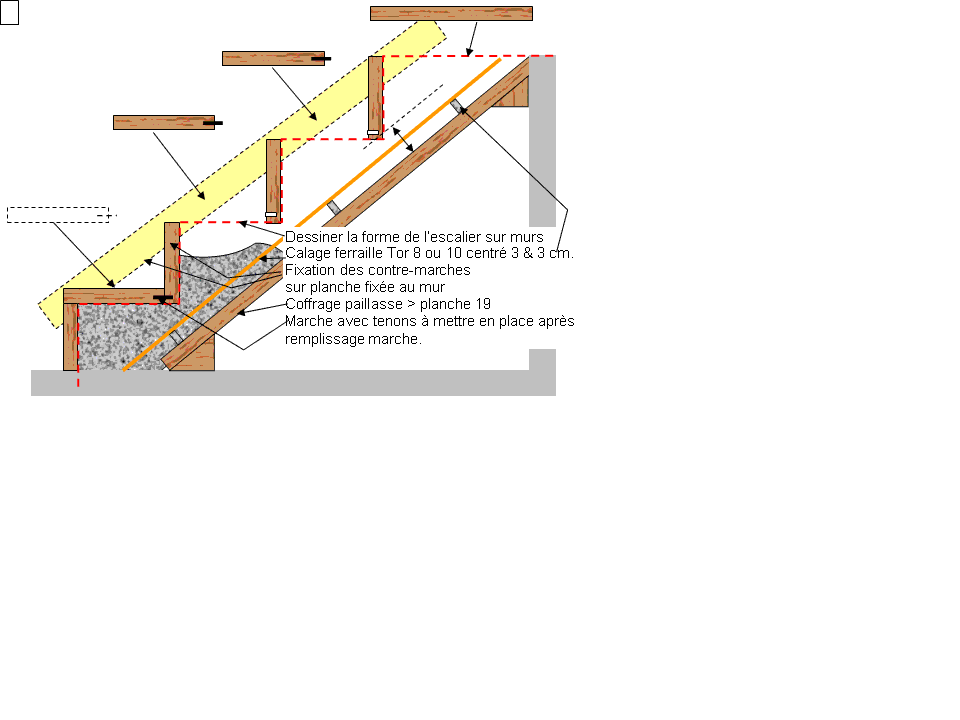 Dessiner la forme de l'escalier sur murs
Calage ferraille Tor 8 ou 10 centré 3 & 3 cm.
Fixation des contre-marches
sur planche fixée au mur
Coffrage paillasse > planche 19
Marche avec tenons à mettre en place après
remplissage marche.